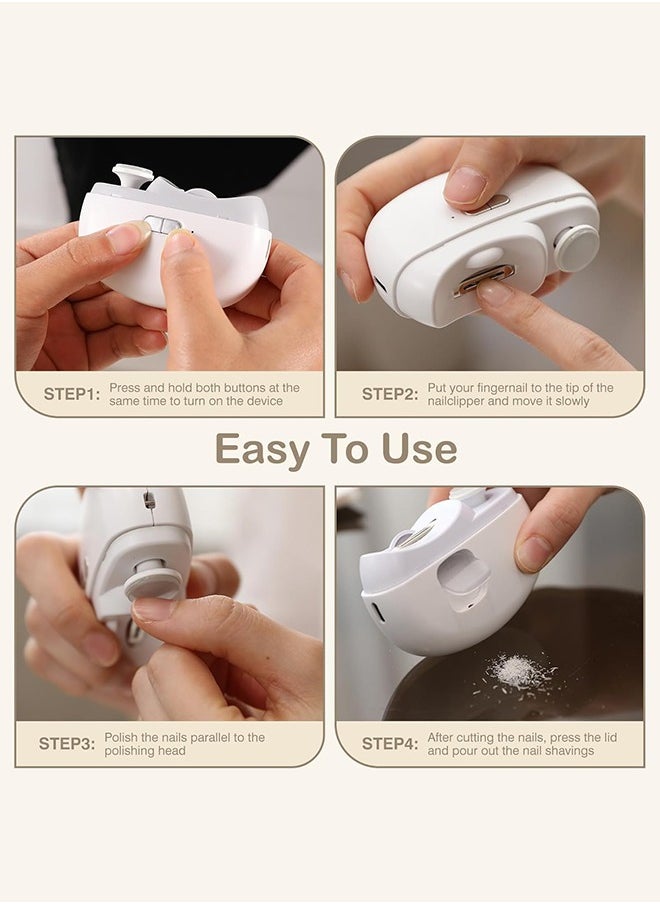 STEP1: Press and hold both buttons at the same time to turn on the device

STEP2: Put your fingernail to the tip of the nailclipper and move it slowly

Easy To Use

STEP3: Polish the nails parallel to the polishing head

STEP4: After cutting the nails, press the lid and pour out the nail shavings