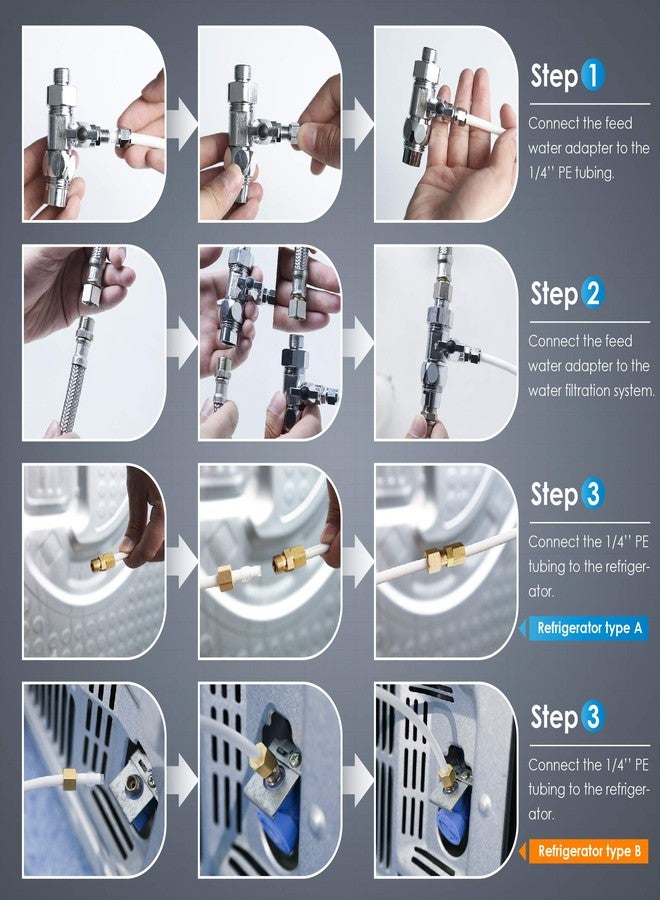 Step 1

Connect the feed water adapter to the 1/4'' PE tubing.

Step 2

Connect the feed water adapter to the water filtration system.

Step 3

Connect the 1/4'' PE tubing to the refrigerator.

Refrigerator type A

Step 3

Connect the 1/4'' PE tubing to the refrigerator.

Refrigerator type B