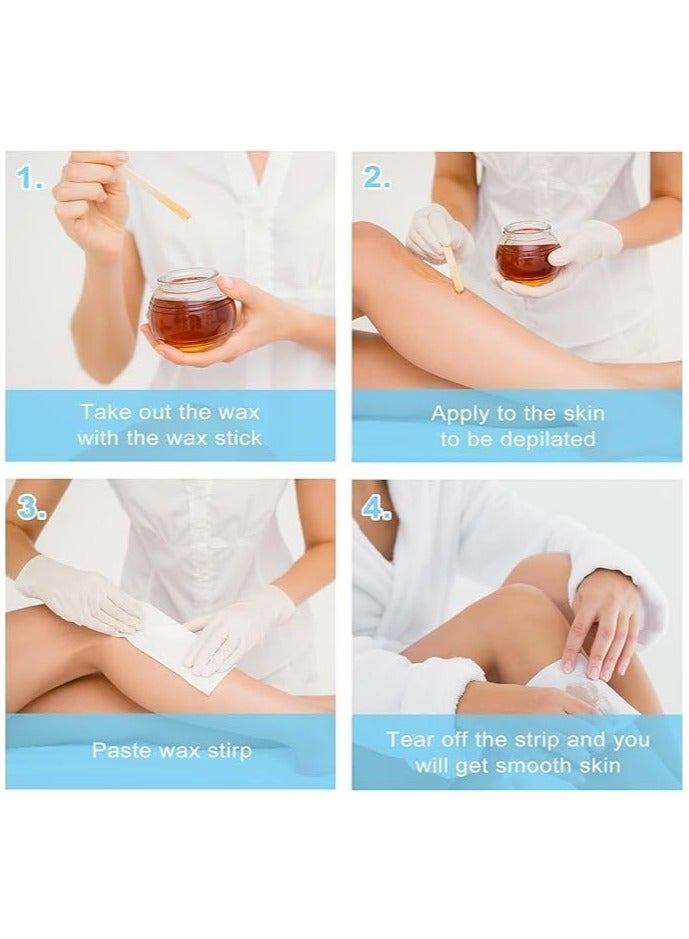 1.

Take out the wax with the wax stick

2.

Apply to the skin to be depilated

3.

Paste wax stirp

4.

Tear off the strip and you will get smooth skin