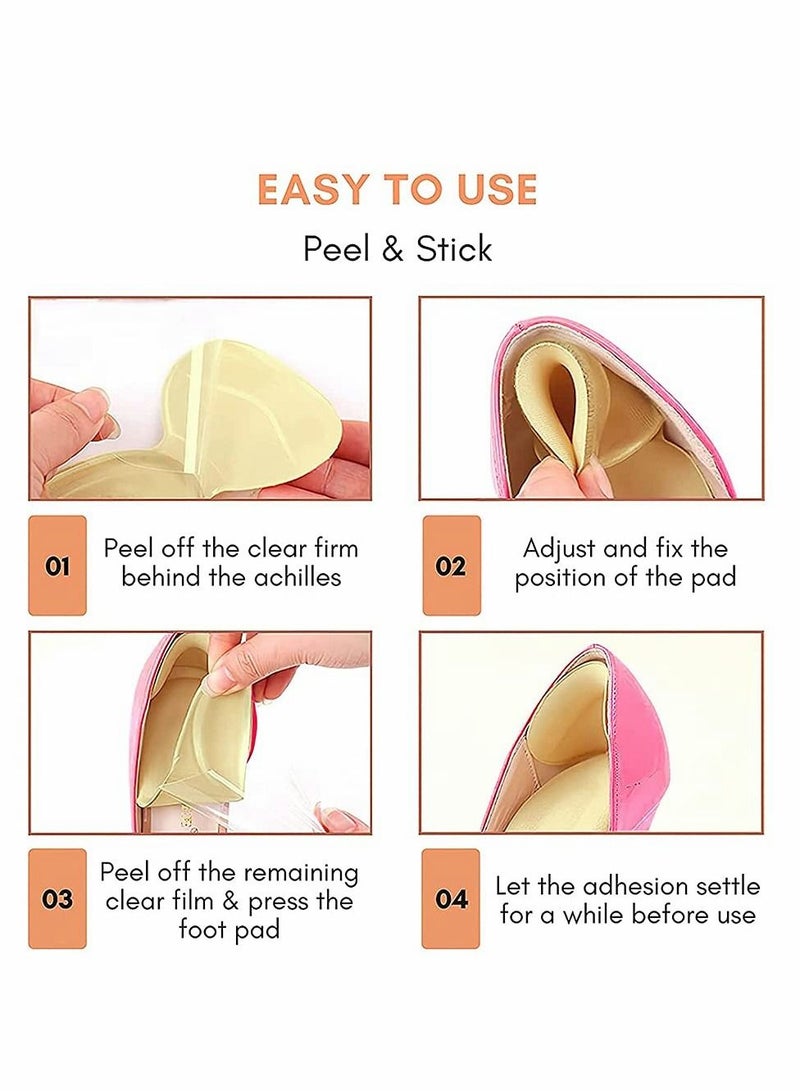 EASY TO USE

Peel & Stick

01

Peel off the clear firm behind the achilles

02

Adjust and fix the position of the pad

03

Peel off the remaining clear film & press the foot pad

04

Let the adhesion settle for a while before use