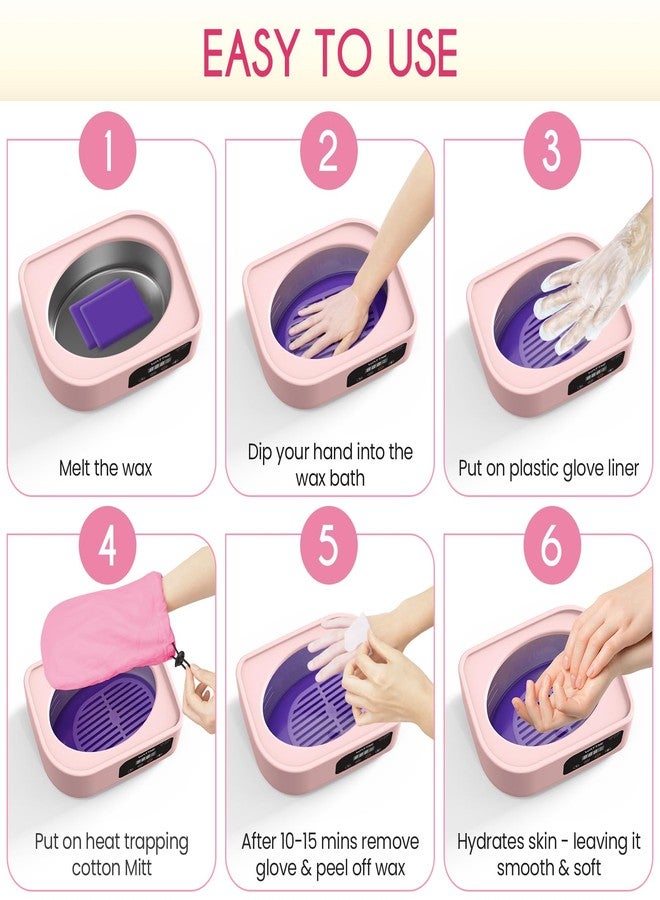 EASY TO USE

1

Melt the wax

2

Dip your hand into the wax bath

3

Put on plastic glove liner

4

Put on heat trapping cotton Mitt

5

After 10-15 mins remove glove & peel off wax

6

Hydrates skin - leaving it smooth & soft