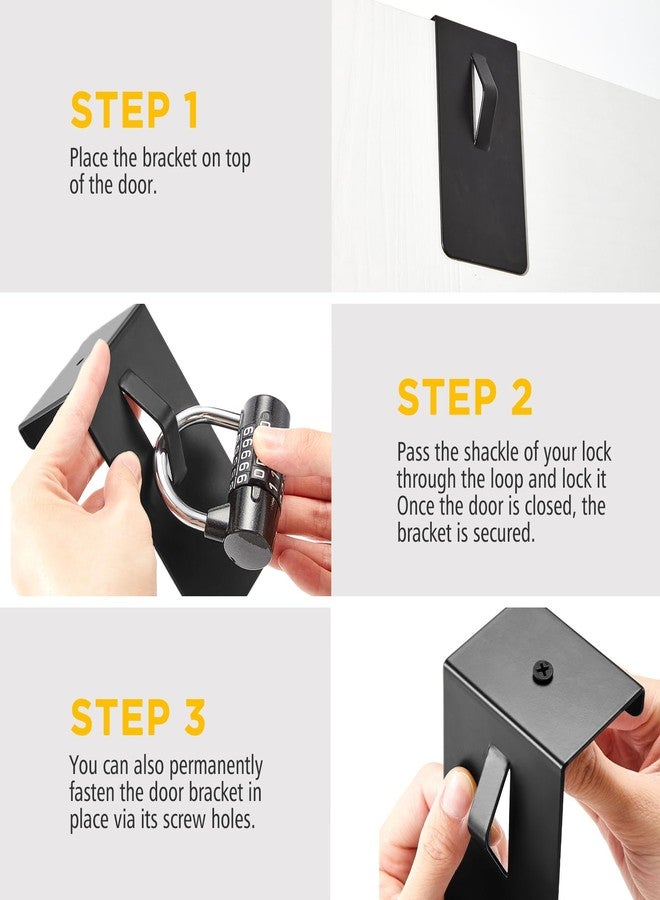 STEP 1

Place the bracket on top of the door.

STEP 2

Pass the shackle of your lock through the loop and lock it Once the door is closed, the bracket is secured.

STEP 3

You can also permanently fasten the door bracket in place via its screw holes.