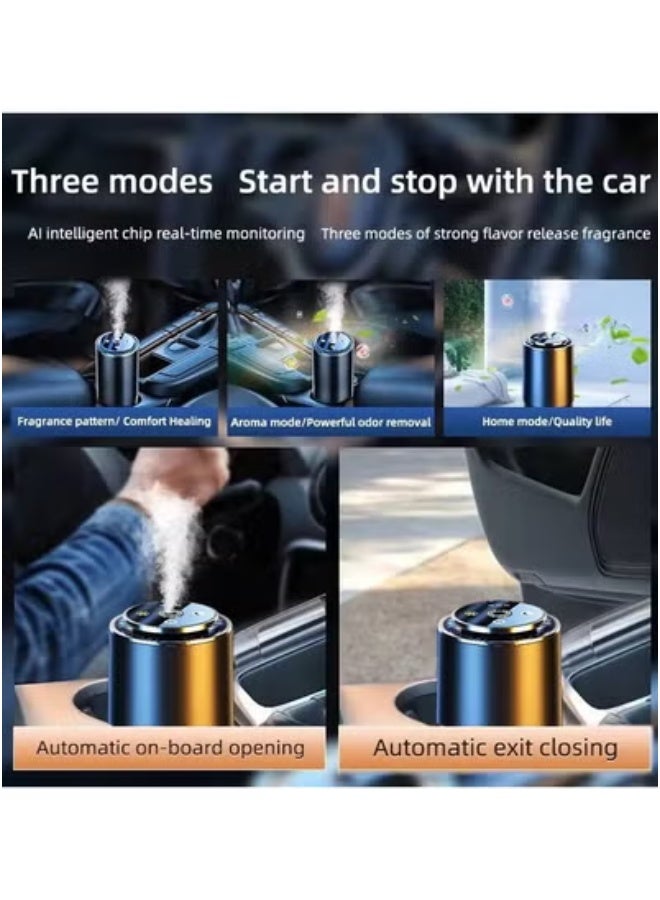 Three modes Start and stop with the car

AI intelligent chip real-time monitoring Three modes of strong flavor release fragrance

Fragrance pattern/ Comfort Healing

Aroma mode/Powerful odor removal

Home mode/Quality life

Automatic on-board opening

Automatic exit closing