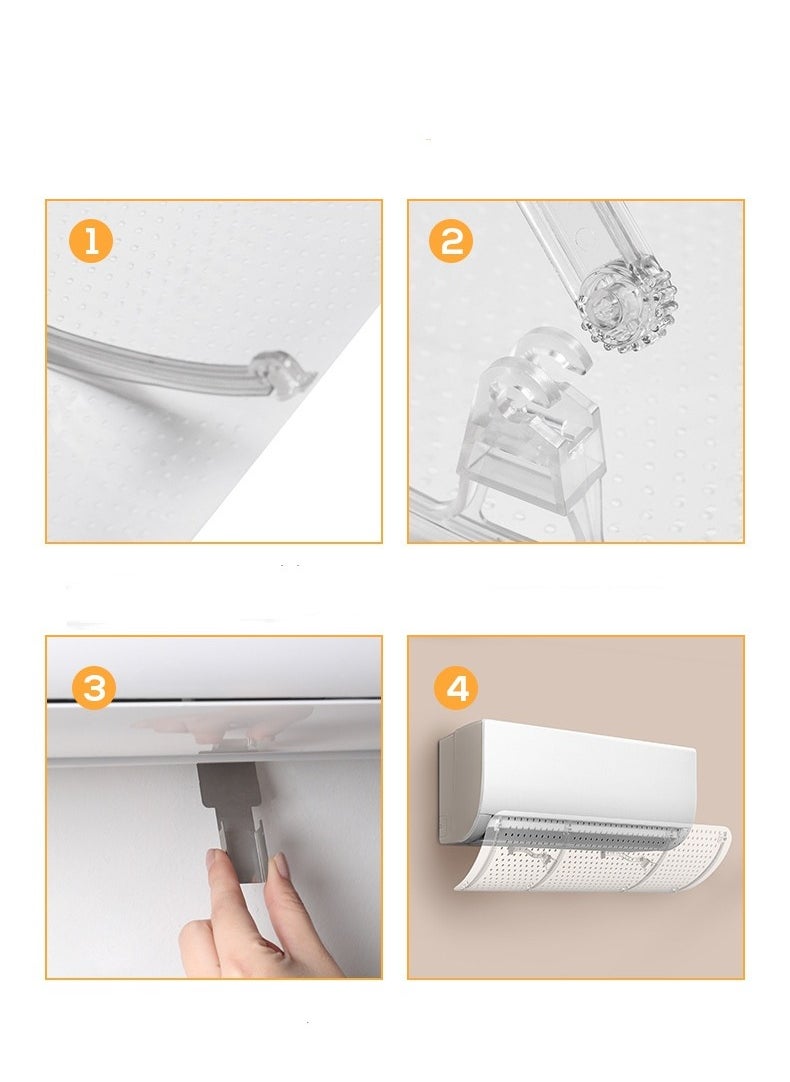 1

2

3

4