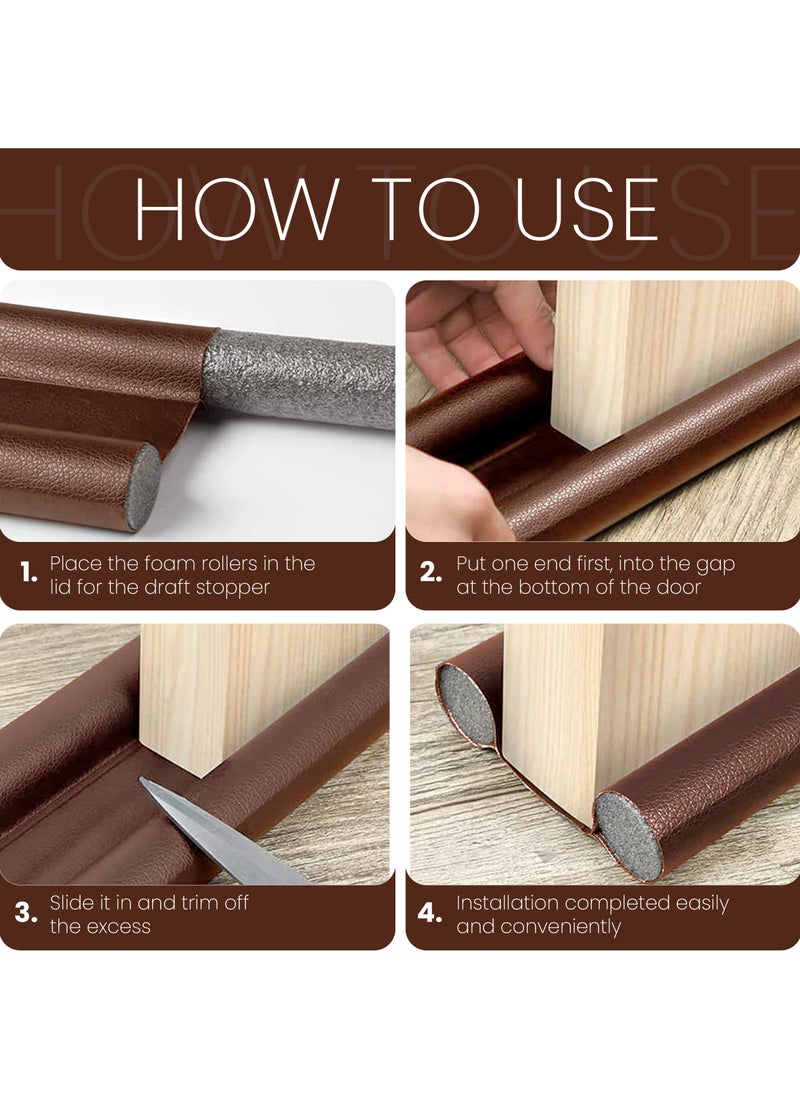 HOW TO USE

1. Place the foam rollers in the lid for the draft stopper

2. Put one end first, into the gap at the bottom of the door

3. Slide it in and trim off the excess

4. Installation completed easily and conveniently