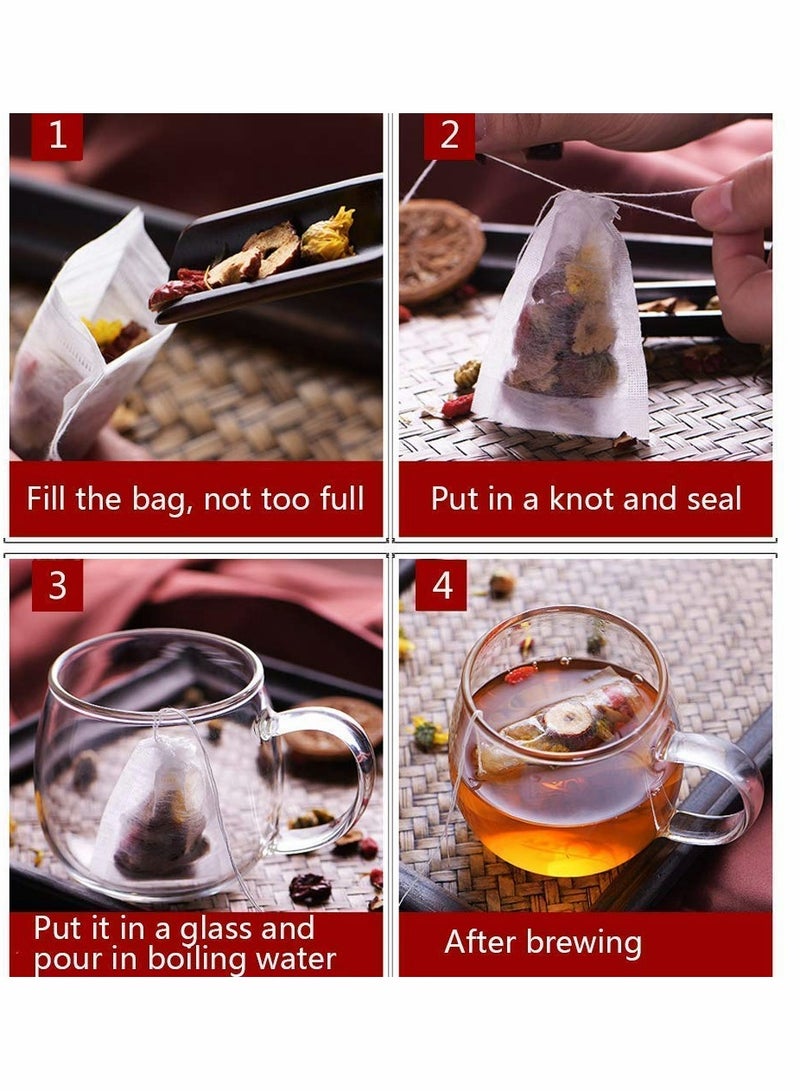 1

Fill the bag, not too full

2

Put in a knot and seal

3

Put it in a glass and pour in boiling water

4

After brewing