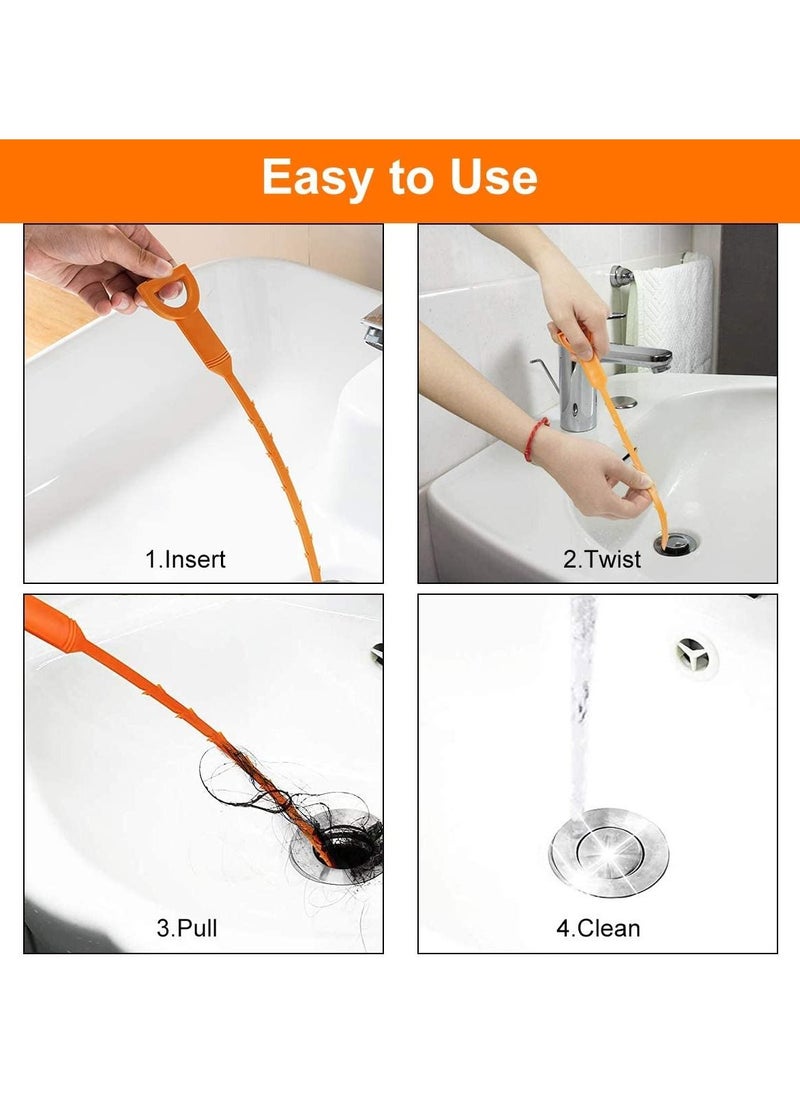 Easy to Use

1.Insert

2.Twist

3.Pull

4.Clean