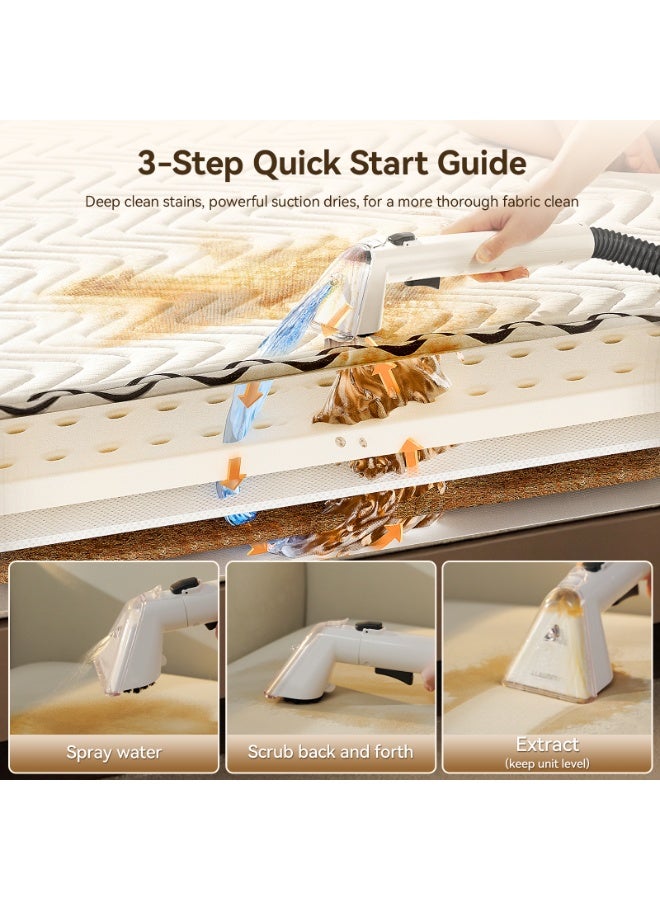 3-Step Quick Start Guide

Deep clean stains, powerful suction dries, for a more thorough fabric clean

Spray water

Scrub back and forth

Extract
(keep unit level)