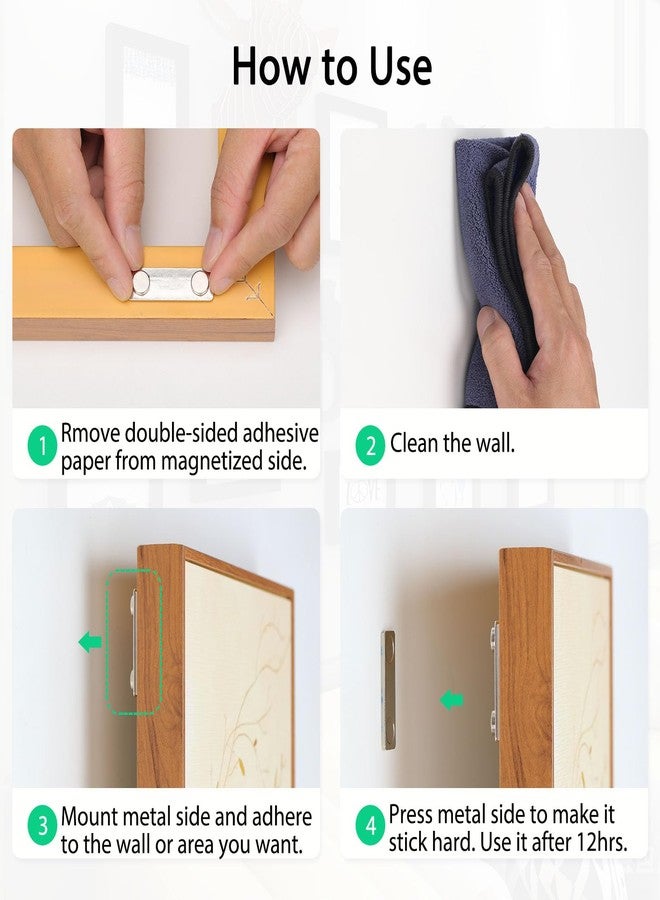 How to Use

1 Rmove double-sided adhesive paper from magnetized side.

2 Clean the wall.

3 Mount metal side and adhere to the wall or area you want.

4 Press metal side to make it stick hard. Use it after 12hrs.