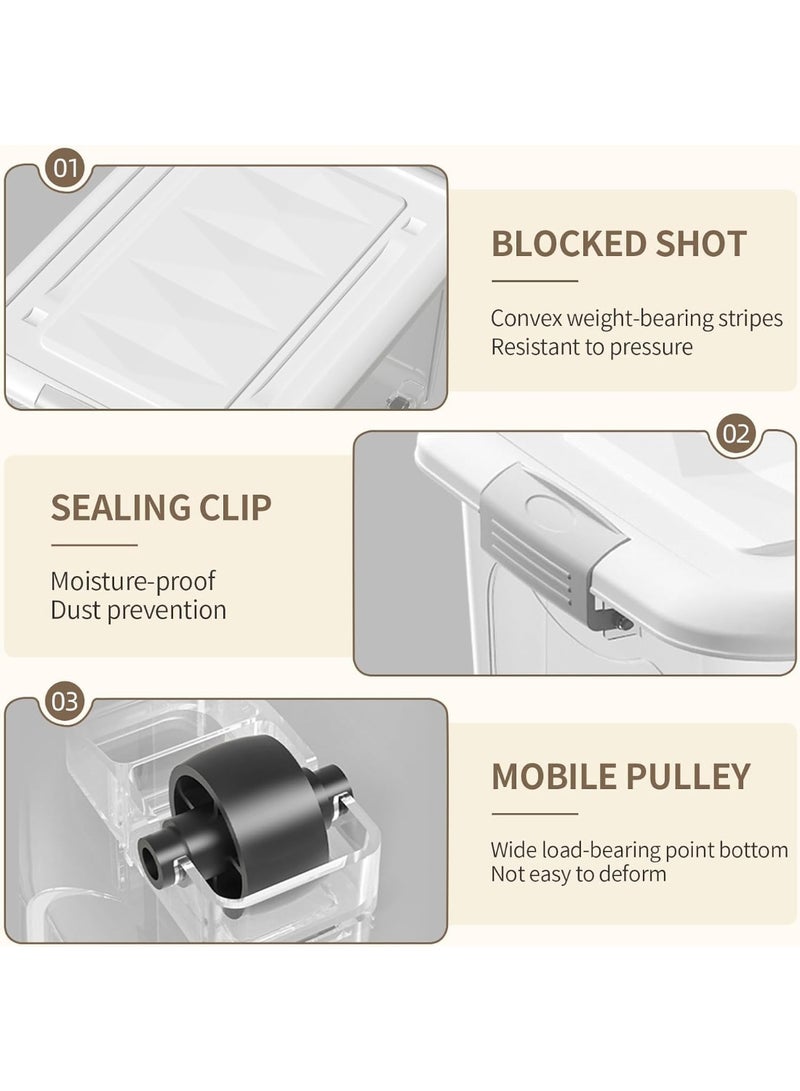 01

BLOCKED SHOT

Convex weight-bearing stripes
Resistant to pressure

02

SEALING CLIP

Moisture-proof
Dust prevention

03

MOBILE PULLEY

Wide load-bearing point bottom
Not easy to deform