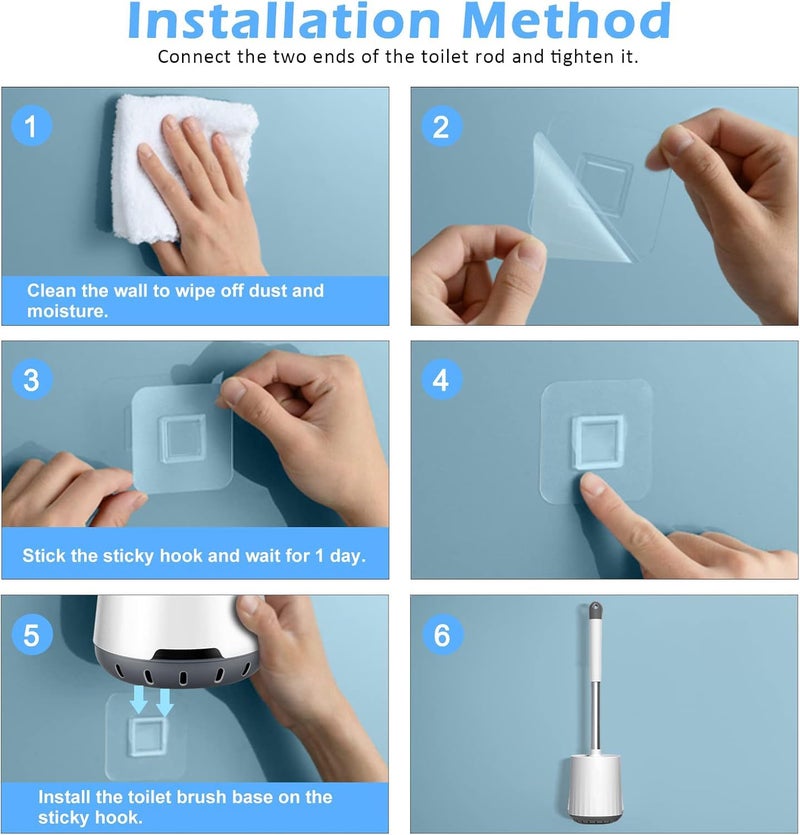 Installation Method
Connect the two ends of the toilet rod and tighten it.

1
Clean the wall to wipe off dust and moisture.

2

3
Stick the sticky hook and wait for 1 day.

4

5
Install the toilet brush base on the sticky hook.

6