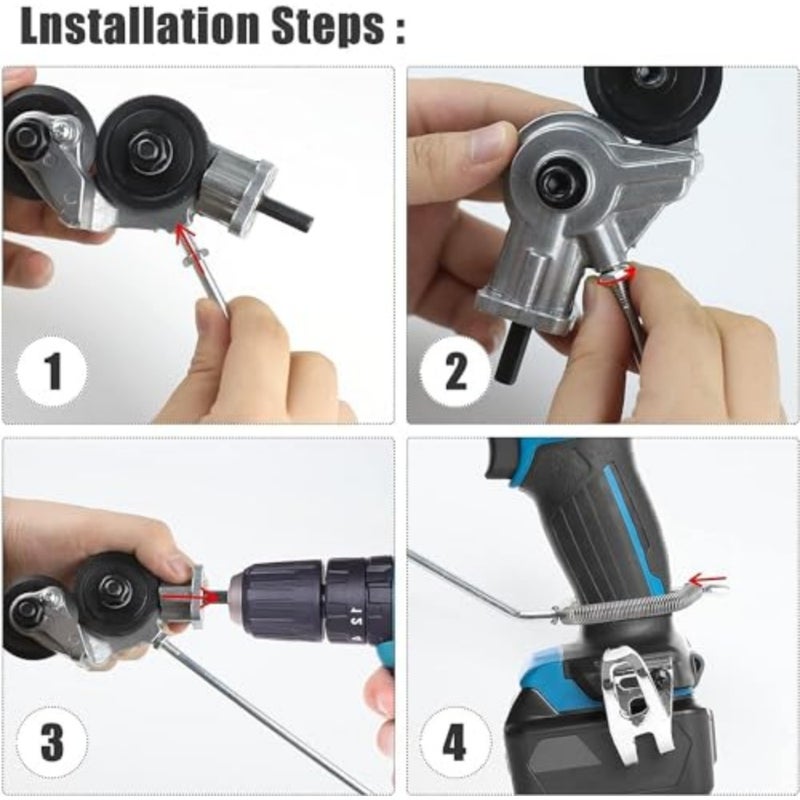 Lnstallation Steps :

1

2

3

4