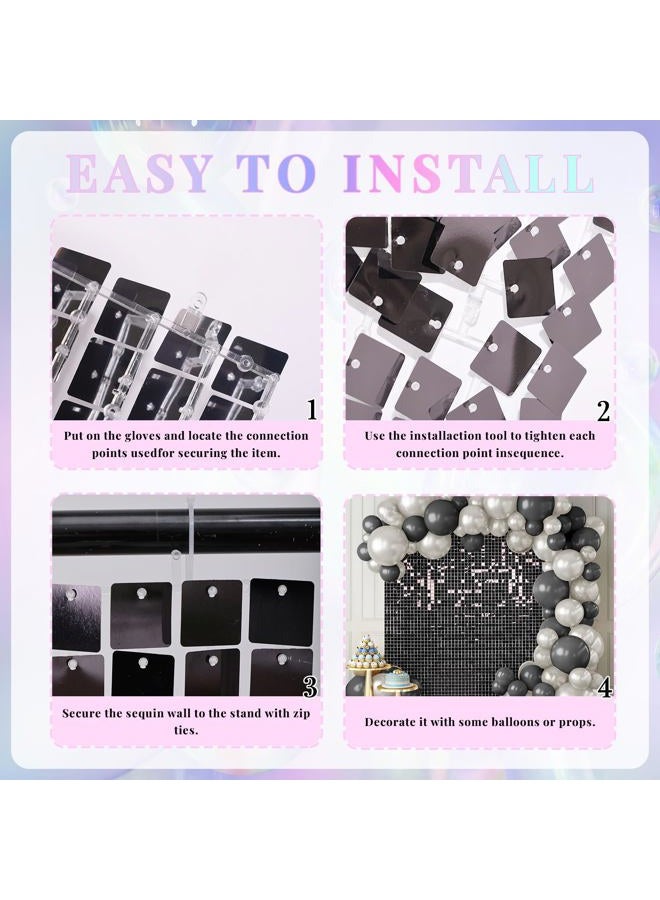 EASY TO INSTALL

1

Put on the gloves and locate the connection points usedfor securing the item.

2

Use the installaction tool to tighten each connection point insequence.

3

Secure the sequin wall to the stand with zip ties.

4

Decorate it with some balloons or props.