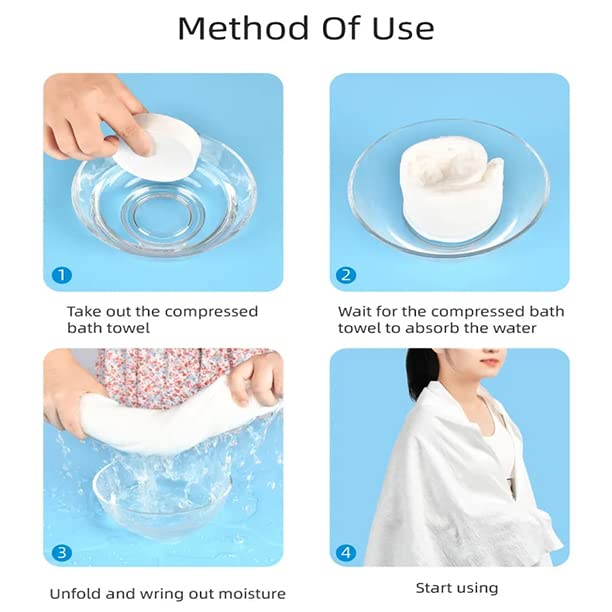 Method Of Use

1

Take out the compressed bath towel

2

Wait for the compressed bath towel to absorb the water

3

Unfold and wring out moisture

4

Start using