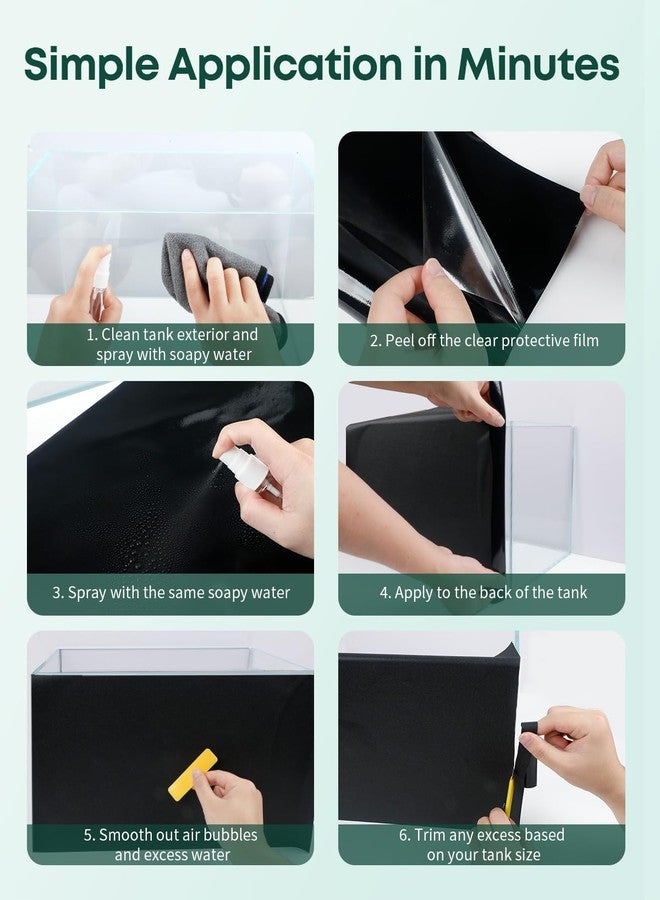 Simple Application in Minutes

1. Clean tank exterior and spray with soapy water

2. Peel off the clear protective film

3. Spray with the same soapy water

4. Apply to the back of the tank

5. Smooth out air bubbles and excess water

6. Trim any excess based on your tank size