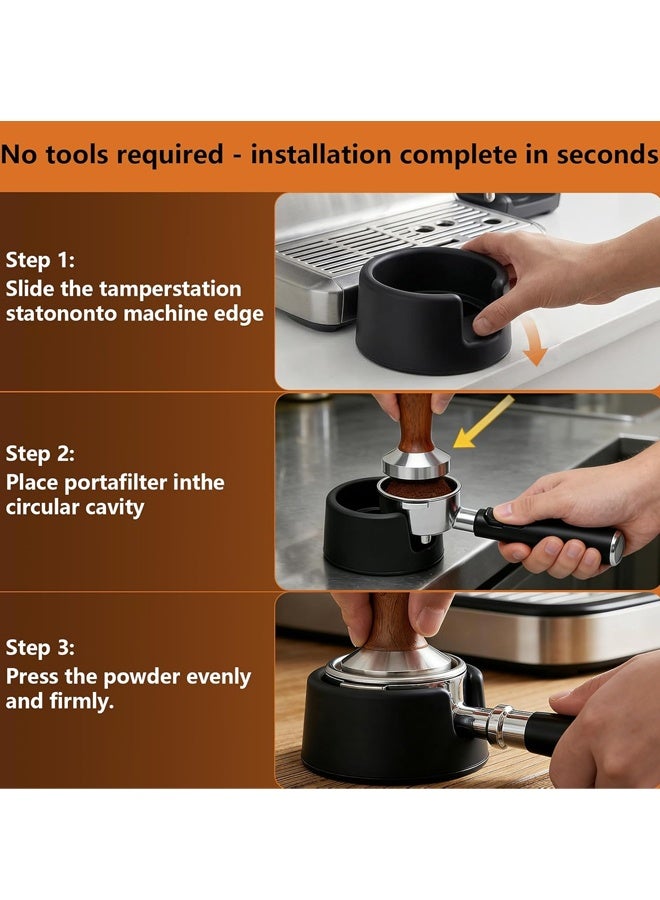 No tools required - installation complete in seconds

Step 1:
Slide the tamperstation statononto machine edge

Step 2:
Place portafilter inthe circular cavity

Step 3:
Press the powder evenly and firmly.