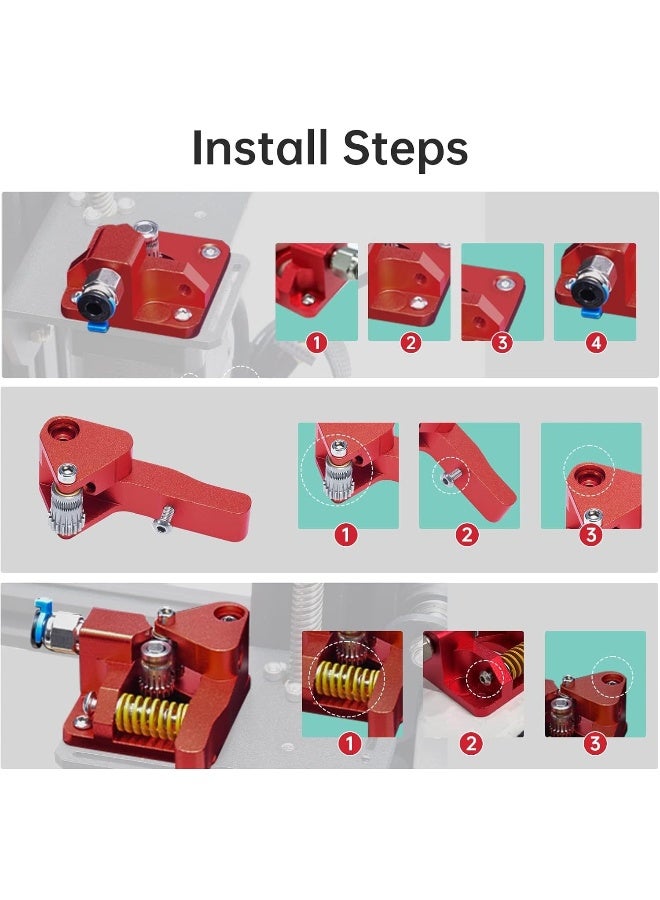 Install Steps

1
2
3
4

1
2
3

1
2
3