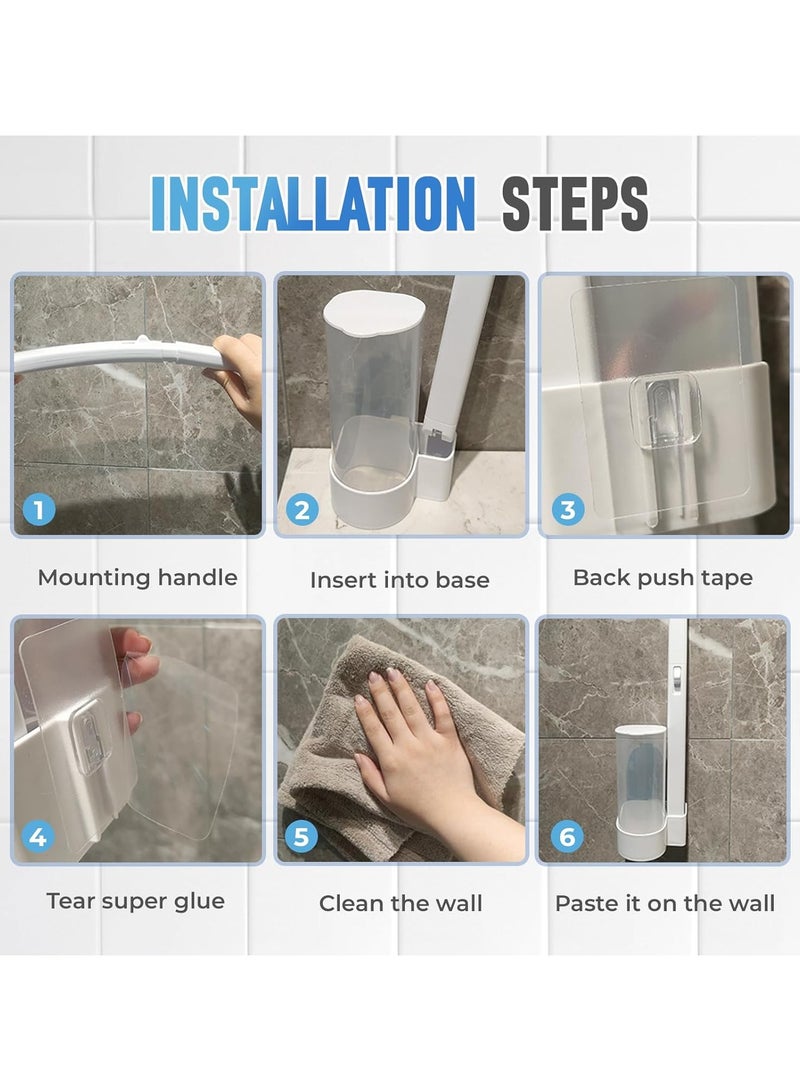 INSTALLATION STEPS

1

Mounting handle

2

Insert into base

3

Back push tape

4

Tear super glue

5

Clean the wall

6

Paste it on the wall