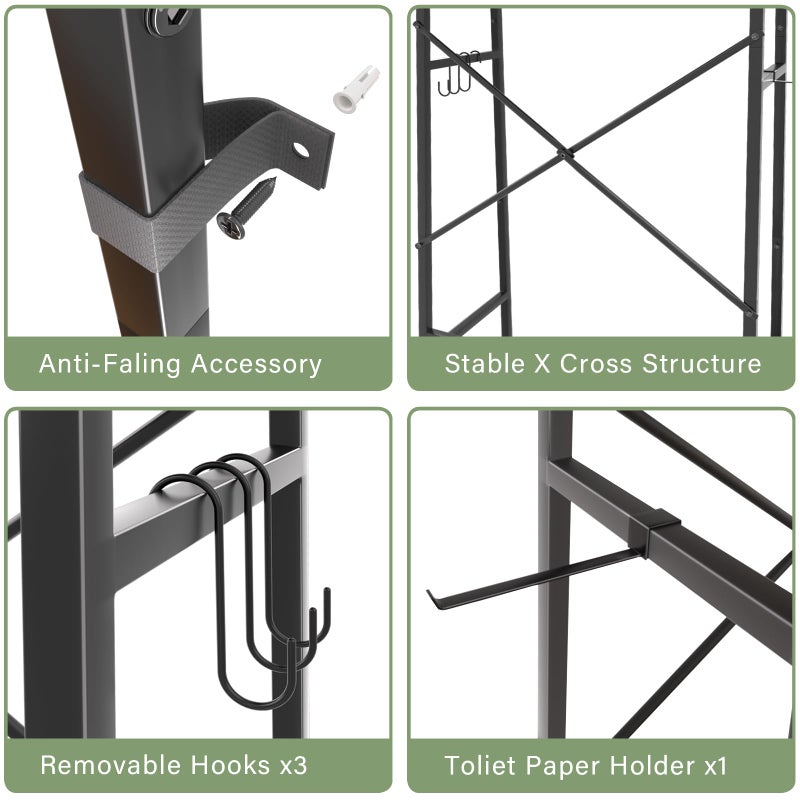 Anti-Faling Accessory

Stable X Cross Structure

Removable Hooks x3

Toliet Paper Holder x1