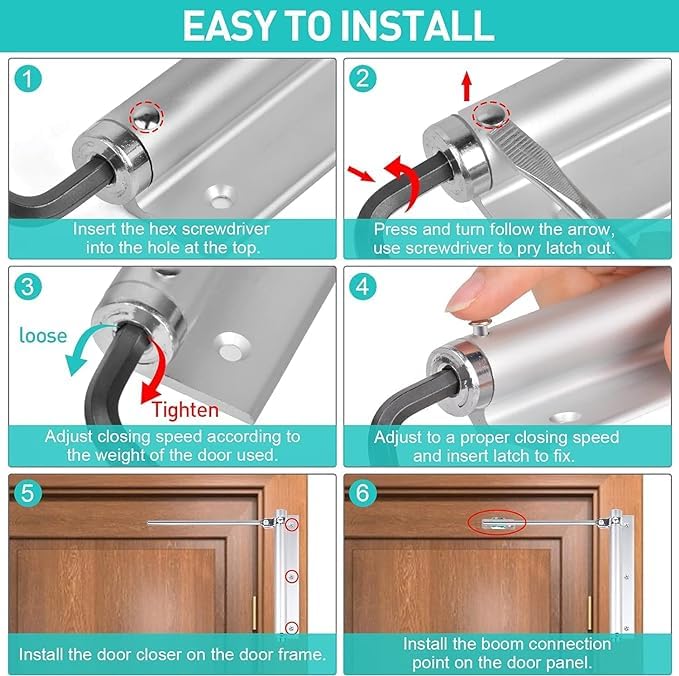 EASY TO INSTALL

1
Insert the hex screwdriver into the hole at the top.

2
Press and turn follow the arrow, use screwdriver to pry latch out.

3
loose
Tighten
Adjust closing speed according to the weight of the door used.

4
Adjust to a proper closing speed and insert latch to fix.

5
Install the door closer on the door frame.

6
Install the boom connection point on the door panel.