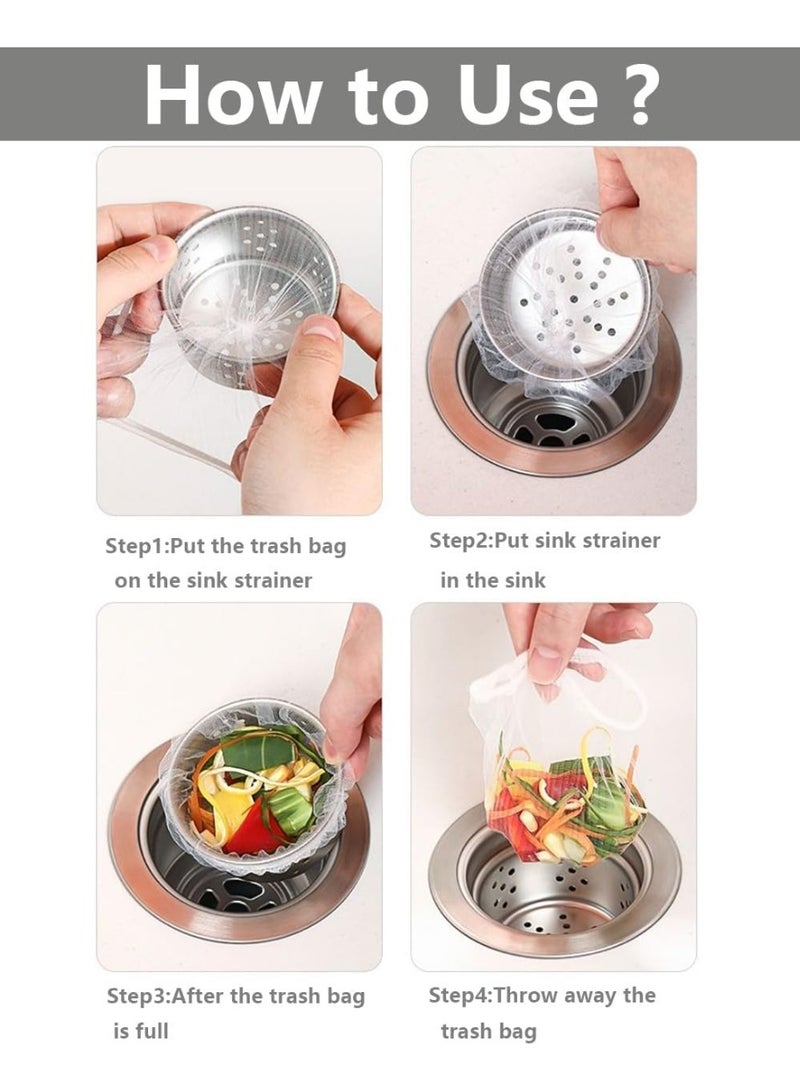 How to Use ?

Step1:Put the trash bag on the sink strainer

Step2:Put sink strainer in the sink

Step3:After the trash bag is full

Step4:Throw away the trash bag