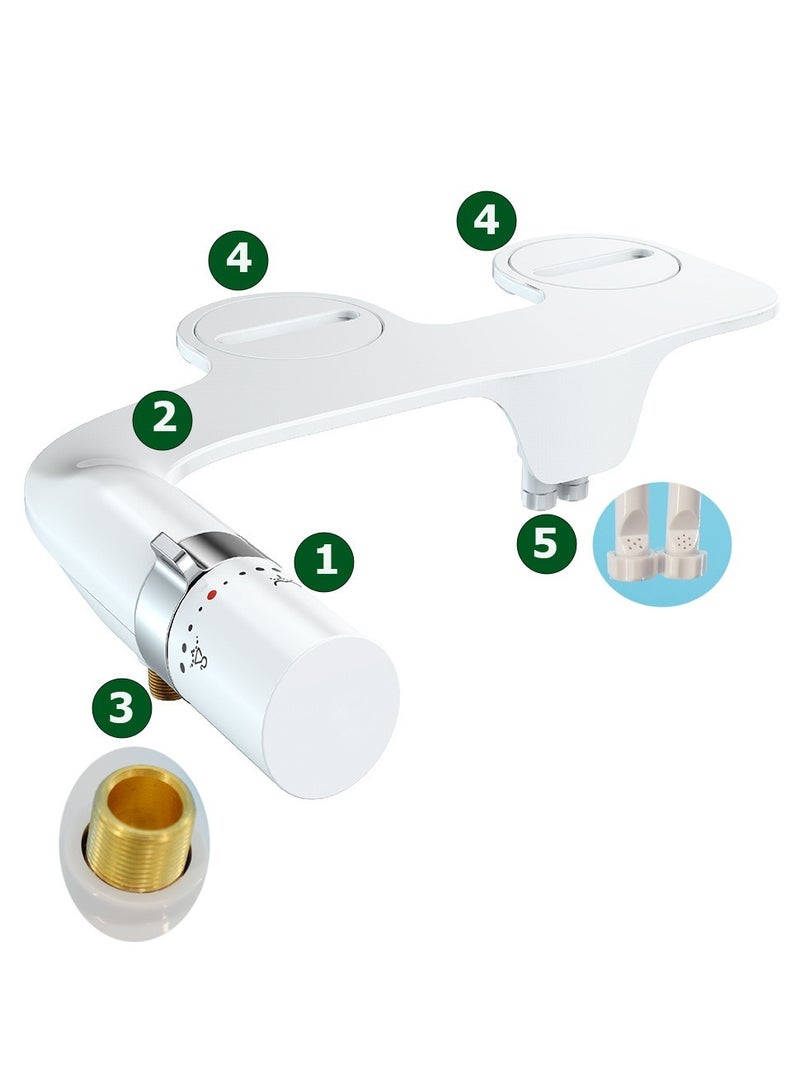 4

4

2

1

5

3