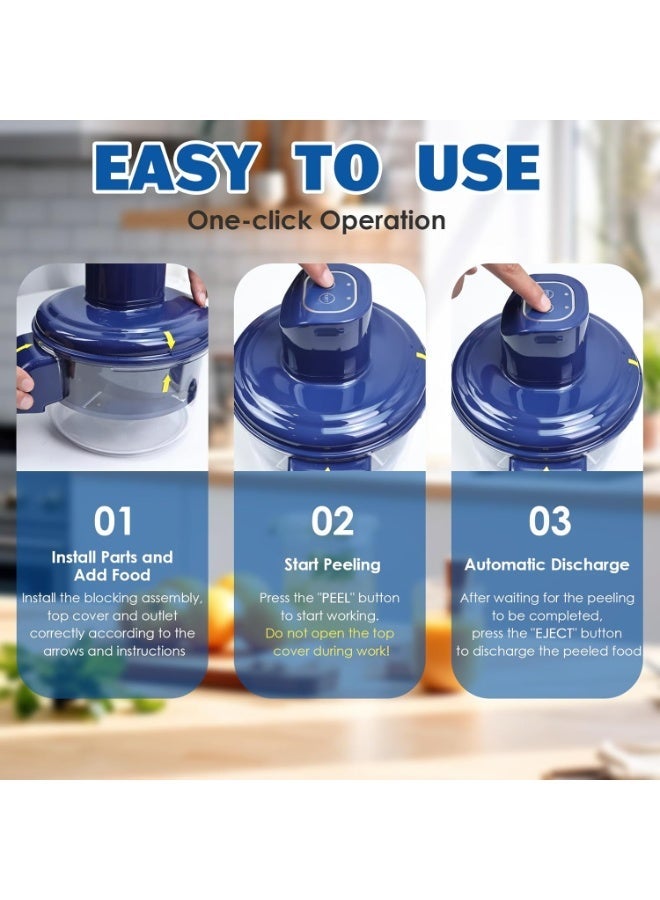 EASY TO USE
One-click Operation

01
Install Parts and Add Food
Install the blocking assembly, top cover and outlet correctly according to the arrows and instructions

02
Start Peeling
Press the "PEEL" button to start working.
Do not open the top cover during work!

03
Automatic Discharge
After waiting for the peeling to be completed, press the "EJECT" button to discharge the peeled food