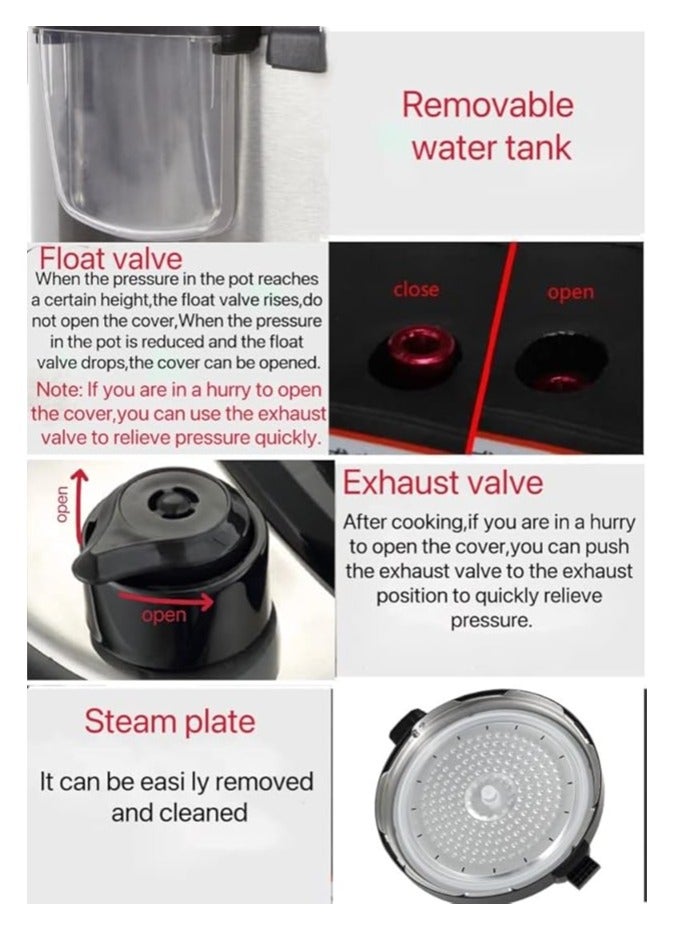 Removable water tank

Float valve
When the pressure in the pot reaches a certain height,the float valve rises,do not open the cover,When the pressure in the pot is reduced and the float valve drops,the cover can be opened.
Note: If you are in a hurry to open the cover,you can use the exhaust valve to relieve pressure quickly.

close

open

open

open

Exhaust valve
After cooking,if you are in a hurry to open the cover,you can push the exhaust valve to the exhaust position to quickly relieve pressure.

Steam plate
It can be easi ly removed and cleaned