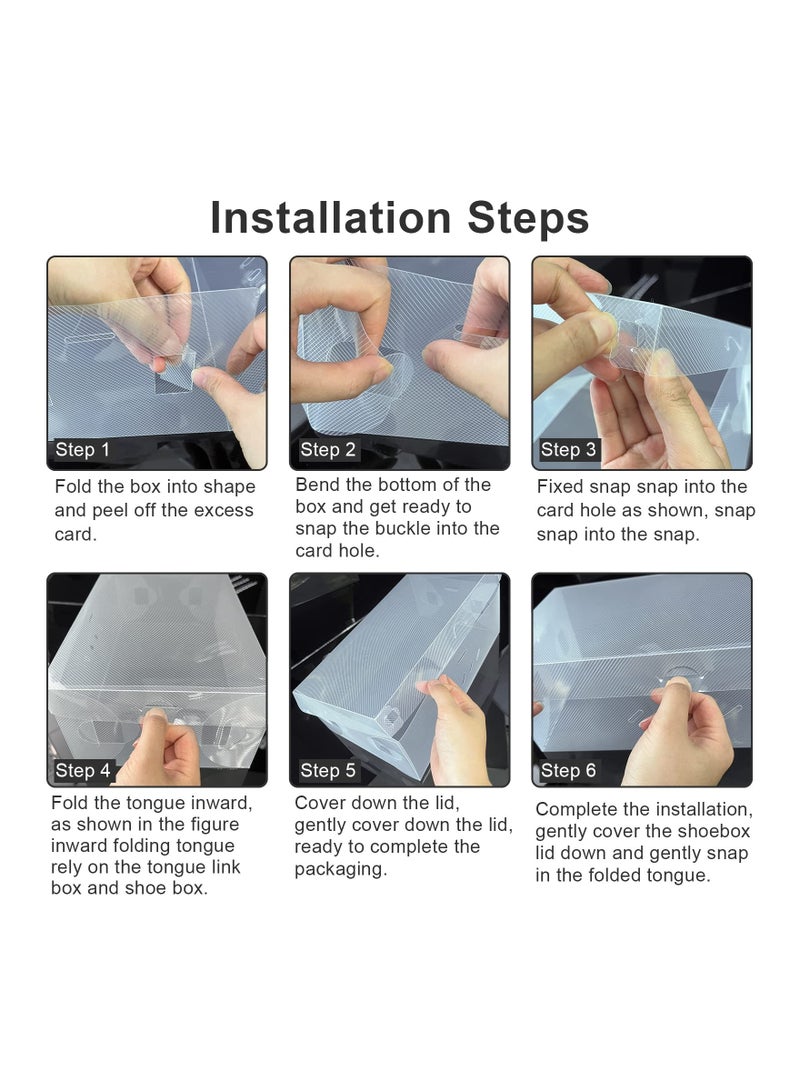 Installation Steps

Step 1

Fold the box into shape and peel off the excess card.

Step 2

Bend the bottom of the box and get ready to snap the buckle into the card hole.

Step 3

Fixed snap snap into the card hole as shown, snap snap into the snap.

Step 4

Fold the tongue inward, as shown in the figure inward folding tongue rely on the tongue link box and shoe box.

Step 5

Cover down the lid, gently cover down the lid, ready to complete the packaging.

Step 6

Complete the installation, gently cover the shoebox lid down and gently snap in the folded tongue.