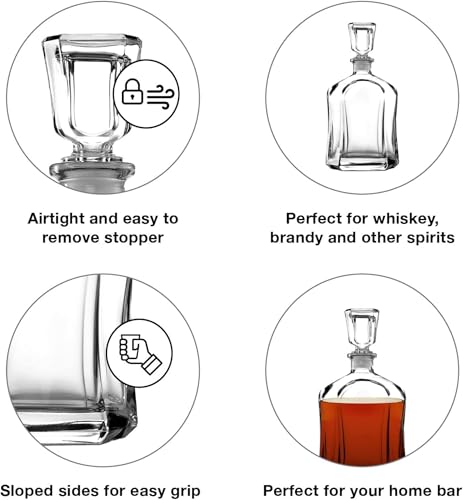 Airtight and easy to remove stopper

Perfect for whiskey, brandy and other spirits

Sloped sides for easy grip

Perfect for your home bar