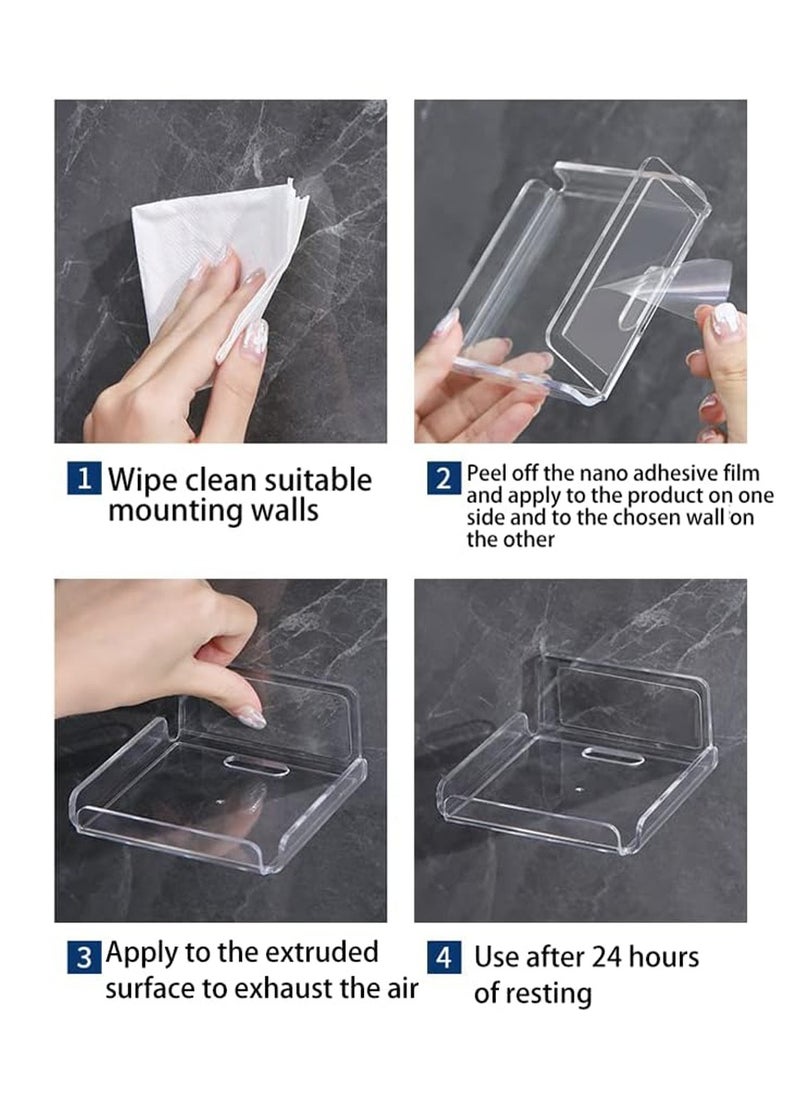 1 Wipe clean suitable mounting walls

2 Peel off the nano adhesive film and apply to the product on one side and to the chosen wall on the other

3 Apply to the extruded surface to exhaust the air

4 Use after 24 hours of resting