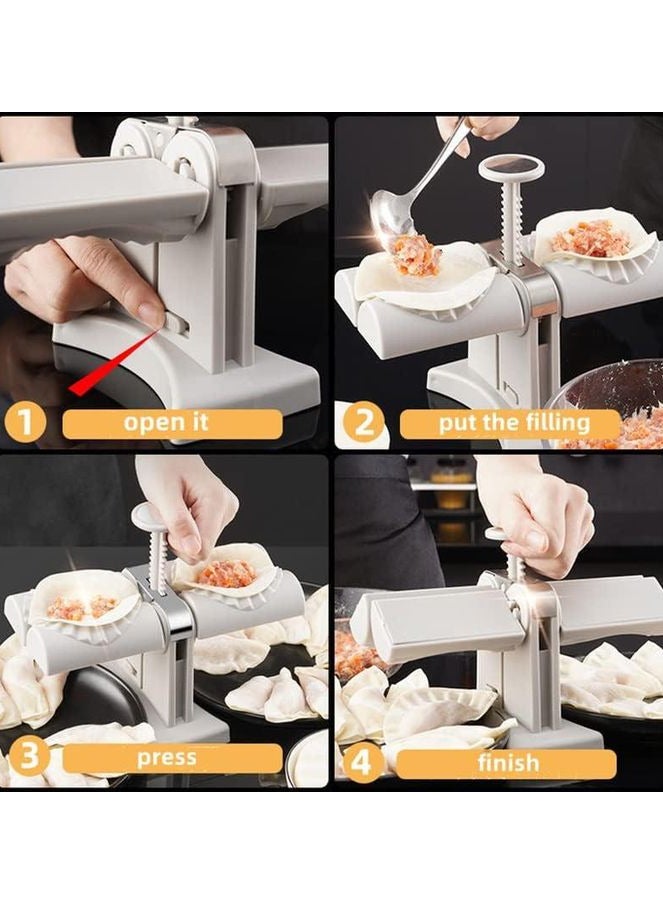 1 open it

2 put the filling

3 press

4 finish