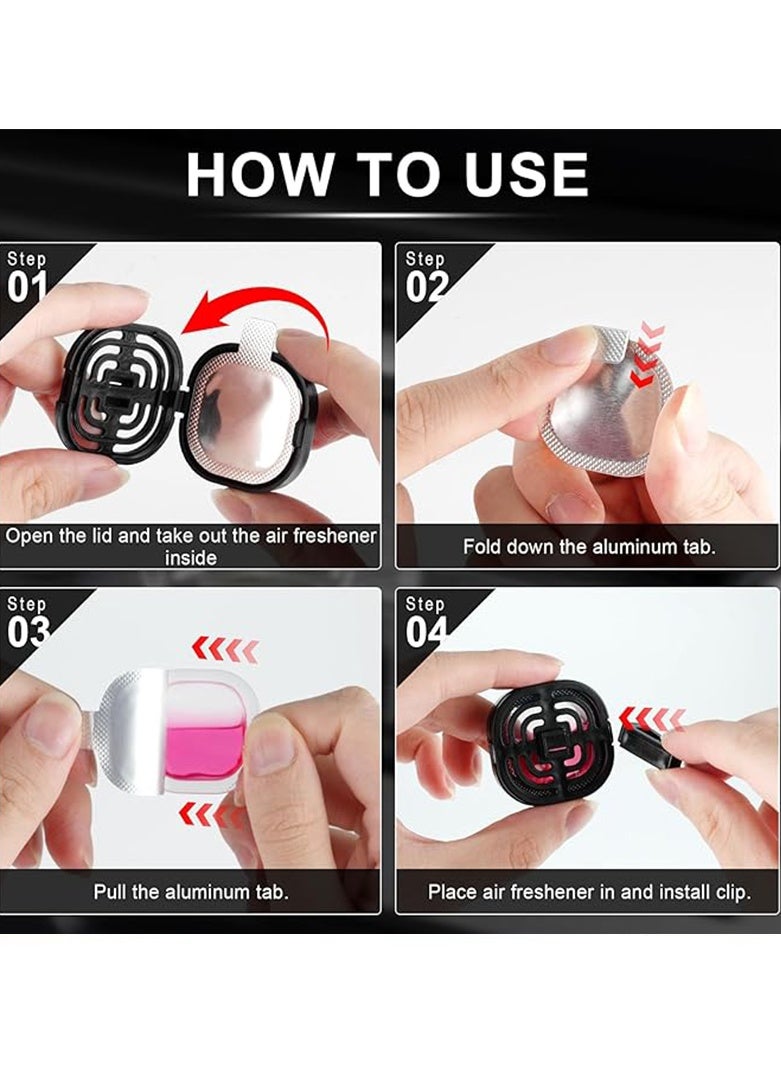 HOW TO USE

Step 01

Open the lid and take out the air freshener inside

Step 02

Fold down the aluminum tab.

Step 03

Pull the aluminum tab.

Step 04

Place air freshener in and install clip.