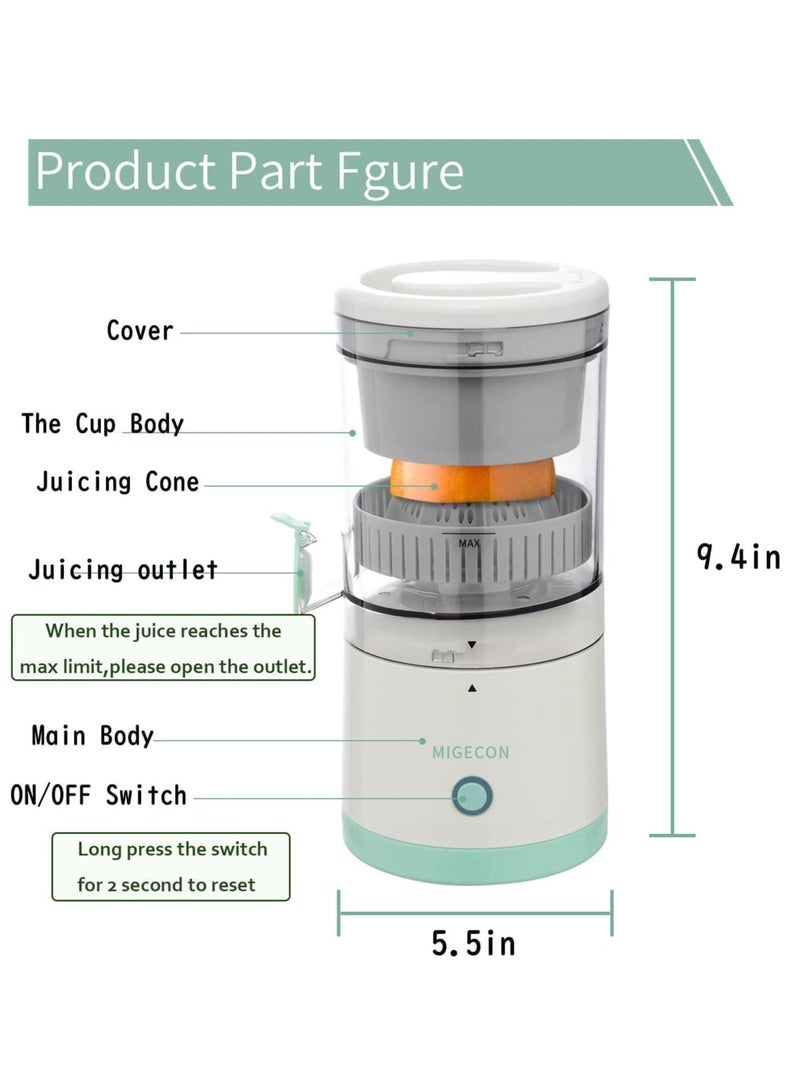 Product Part Fgure

Cover

The Cup Body

Juicing Cone

MAX

Juicing outlet

When the juice reaches the max limit,please open the outlet.

Main Body

MIGECON

ON/OFF Switch

Long press the switch for 2 second to reset

9.4in

5.5in