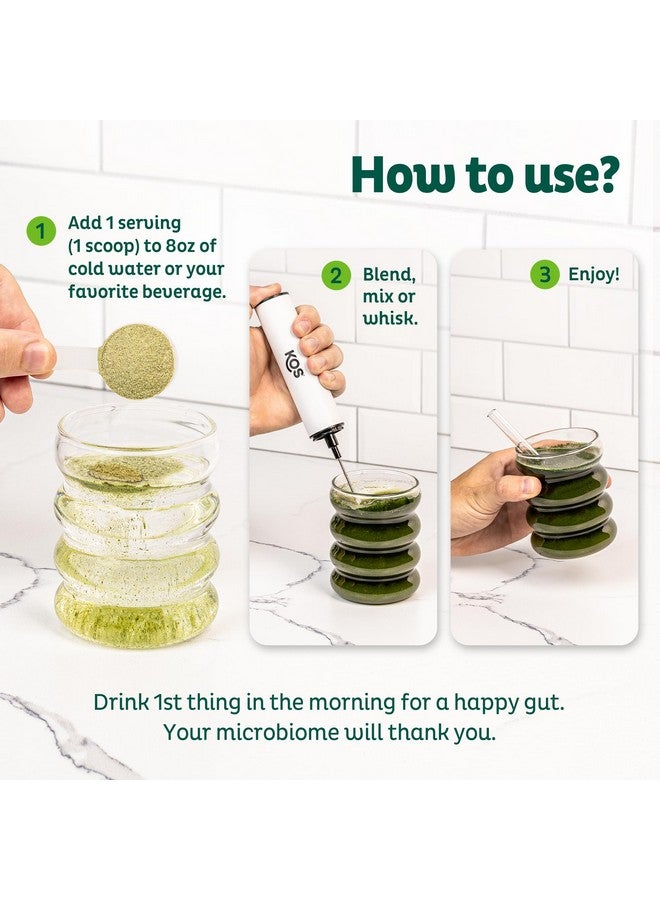 How to use?

1 Add 1 serving (1 scoop) to 8oz of cold water or your favorite beverage.

2 Blend, mix or whisk.

KOS

3 Enjoy!

Drink 1st thing in the morning for a happy gut. Your microbiome will thank you.