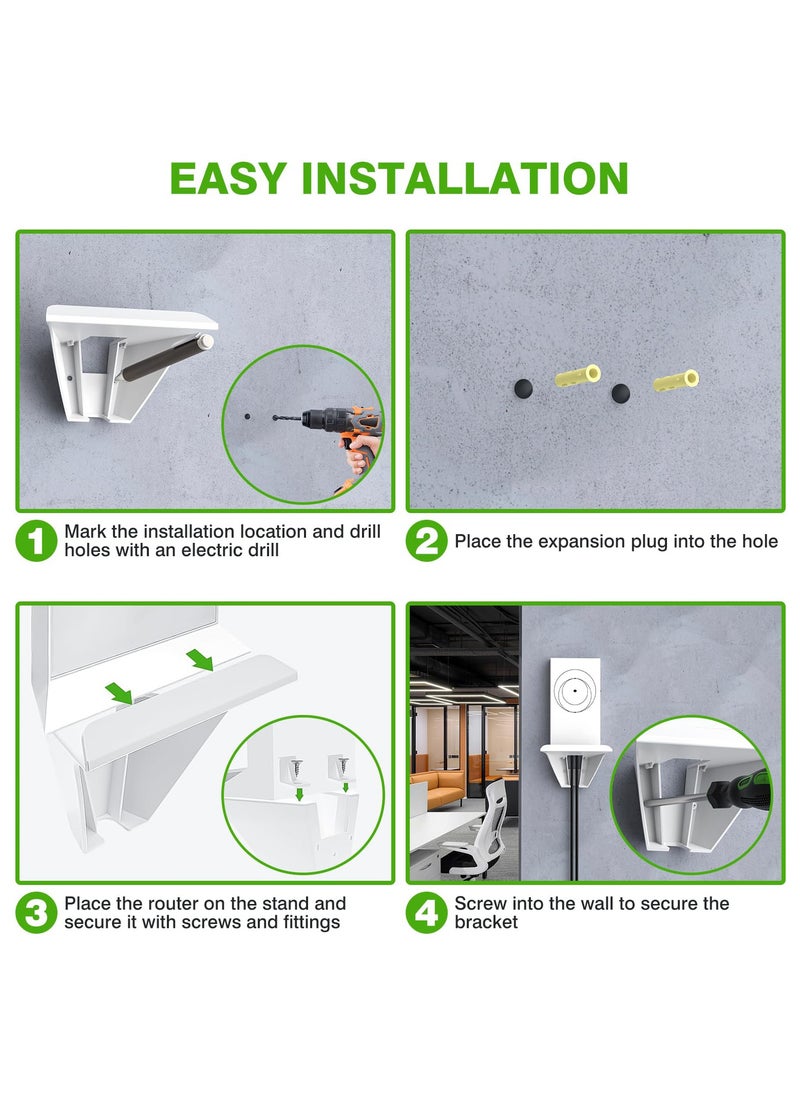 EASY INSTALLATION

1 Mark the installation location and drill holes with an electric drill

2 Place the expansion plug into the hole

3 Place the router on the stand and secure it with screws and fittings

4 Screw into the wall to secure the bracket