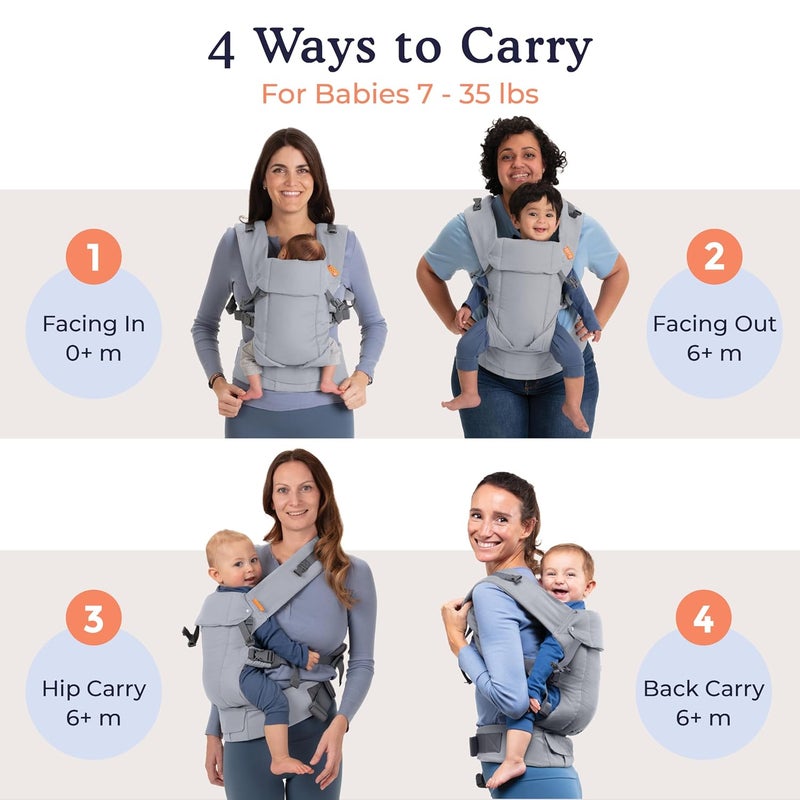 4 Ways to Carry

For Babies 7 - 35 lbs

1
Facing In
0+ m

2
Facing Out
6+ m

3
Hip Carry
6+ m

4
Back Carry
6+ m