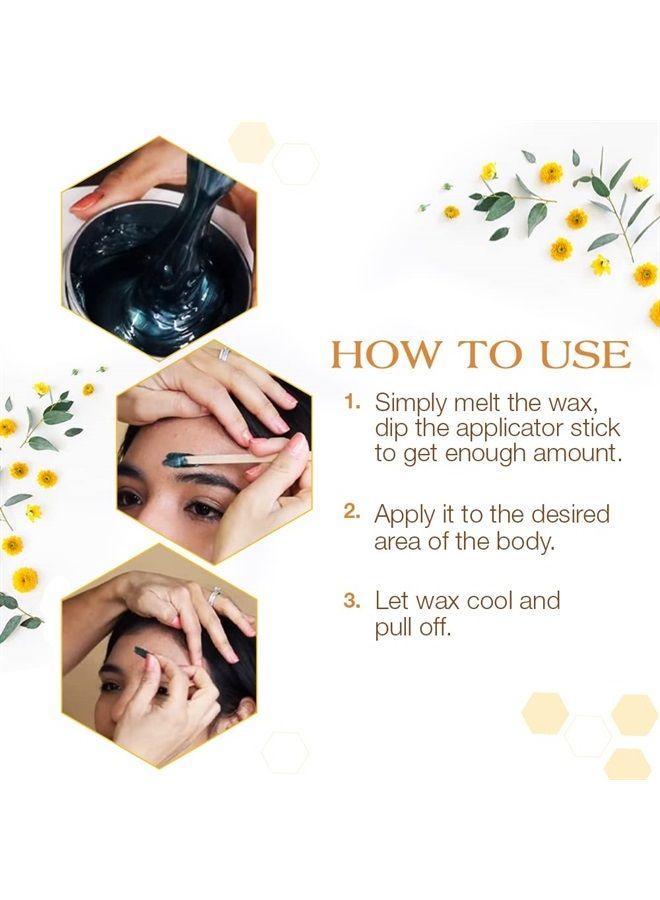 HOW TO USE

1. Simply melt the wax, dip the applicator stick to get enough amount.

2. Apply it to the desired area of the body.

3. Let wax cool and pull off.