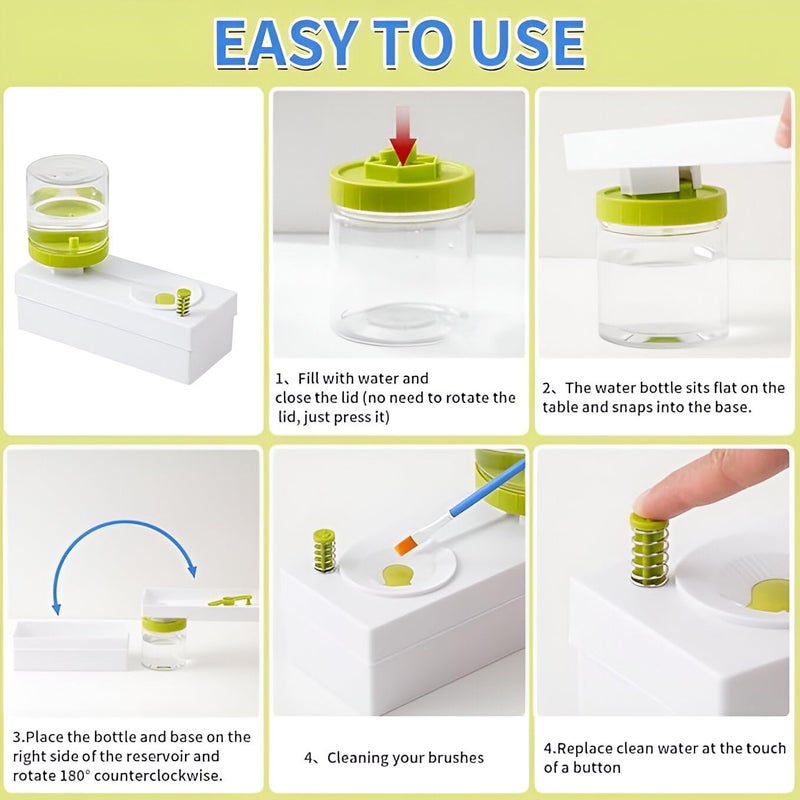 EASY TO USE

1、Fill with water and close the lid (no need to rotate the lid, just press it)

2、The water bottle sits flat on the table and snaps into the base.

3.Place the bottle and base on the right side of the reservoir and rotate 180° counterclockwise.

4、Cleaning your brushes

4.Replace clean water at the touch of a button