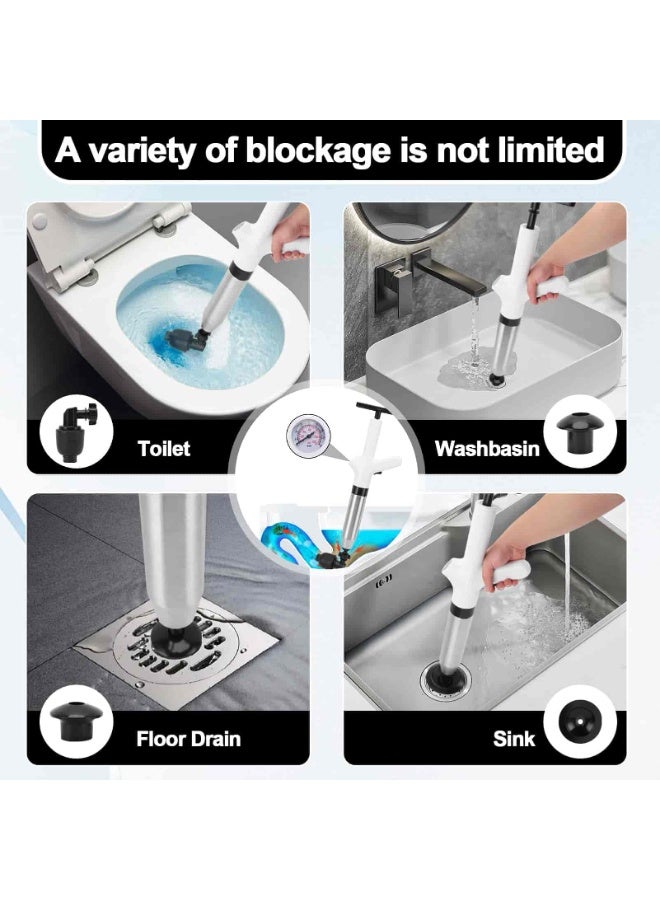 A variety of blockage is not limited

Toilet

Washbasin

Floor Drain

Sink