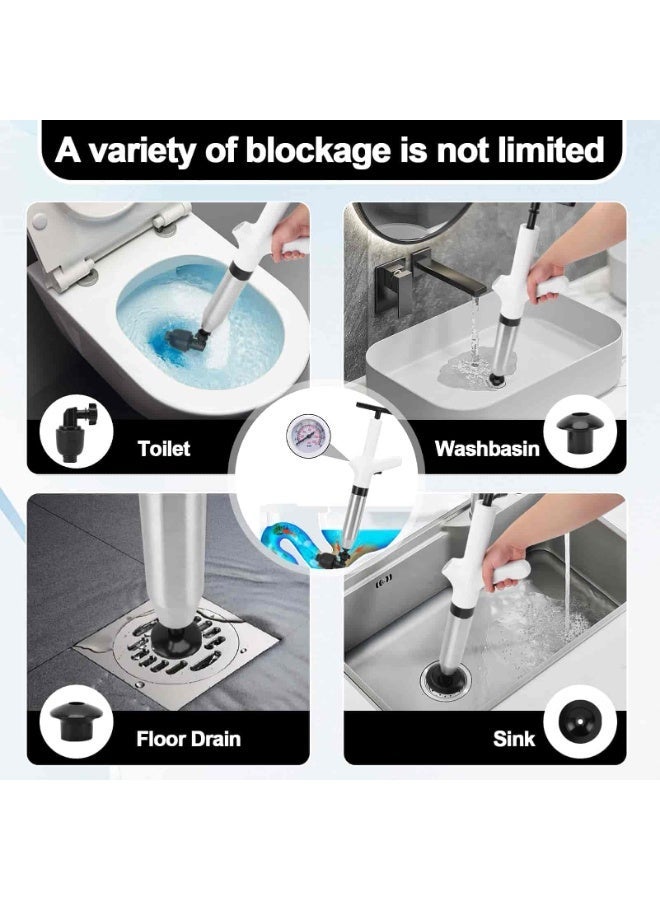 A variety of blockage is not limited

Toilet

Washbasin

Floor Drain

Sink