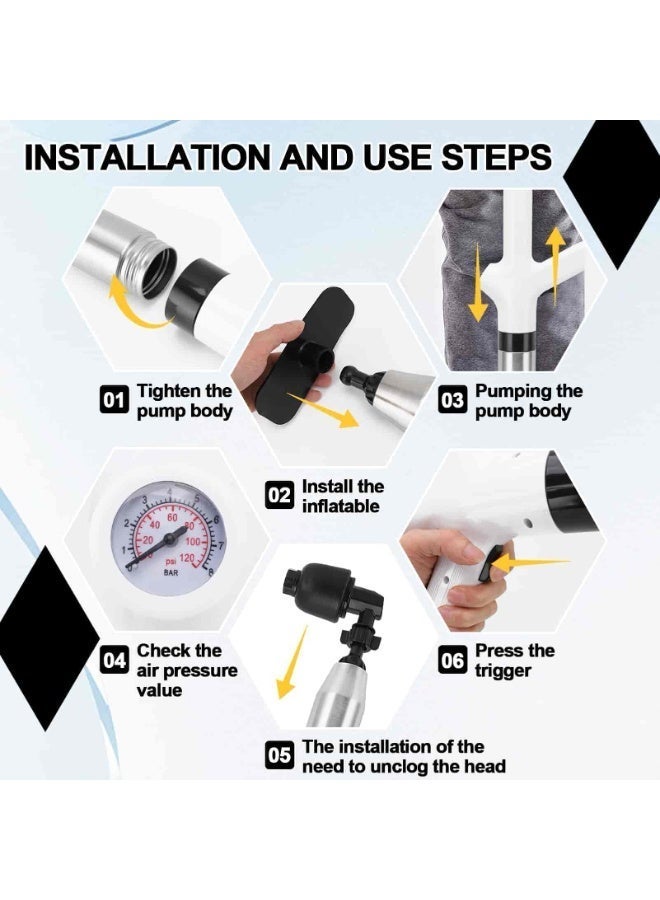 INSTALLATION AND USE STEPS

01 Tighten the pump body

02 Install the inflatable

03 Pumping the pump body

1 2 3 4 5 6 7 8
20 40 60 80 100 120
psi
BAR

04 Check the air pressure value

05 The installation of the need to unclog the head

06 Press the trigger