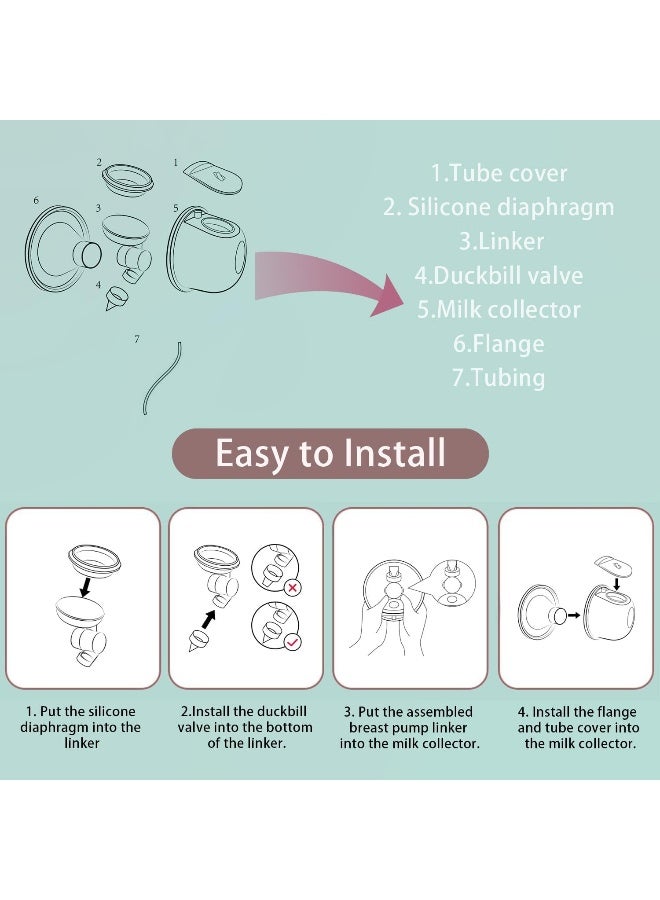 2
1
6
3
5
4
7

1.Tube cover
2. Silicone diaphragm
3.Linker
4.Duckbill valve
5.Milk collector
6.Flange
7.Tubing

Easy to Install

1. Put the silicone diaphragm into the linker

2.Install the duckbill valve into the bottom of the linker.

3. Put the assembled breast pump linker into the milk collector.

4. Install the flange and tube cover into the milk collector.