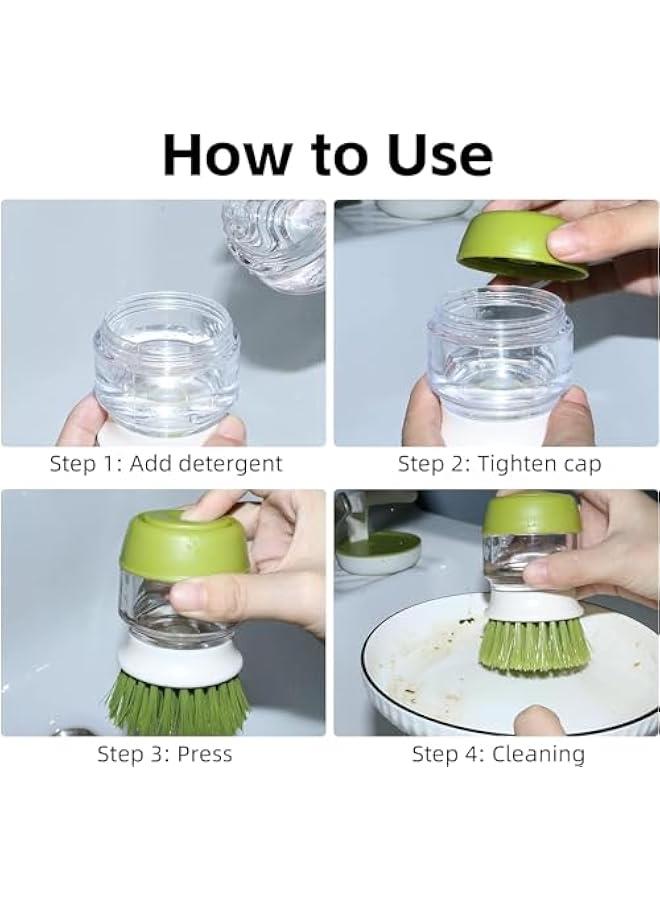 How to Use

Step 1: Add detergent

Step 2: Tighten cap

Step 3: Press

Step 4: Cleaning