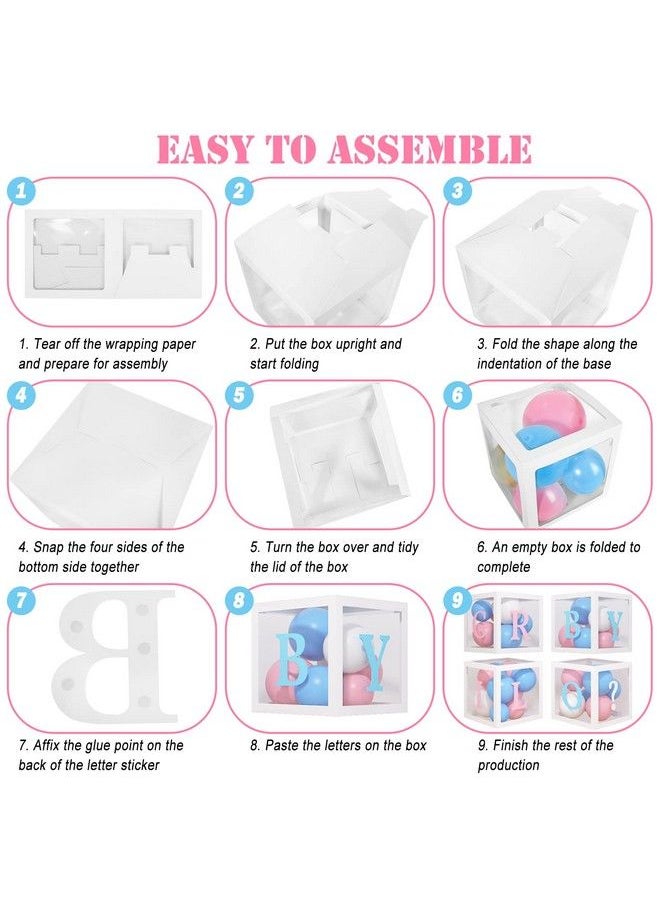 EASY TO ASSEMBLE

1

1. Tear off the wrapping paper and prepare for assembly

2

2. Put the box upright and start folding

3

3. Fold the shape along the indentation of the base

4

4. Snap the four sides of the bottom side together

5

5. Turn the box over and tidy the lid of the box

6

6. An empty box is folded to complete

7

B

7. Affix the glue point on the back of the letter sticker

8

B Y

8. Paste the letters on the box

9

G R B Y
I O ?

9. Finish the rest of the production