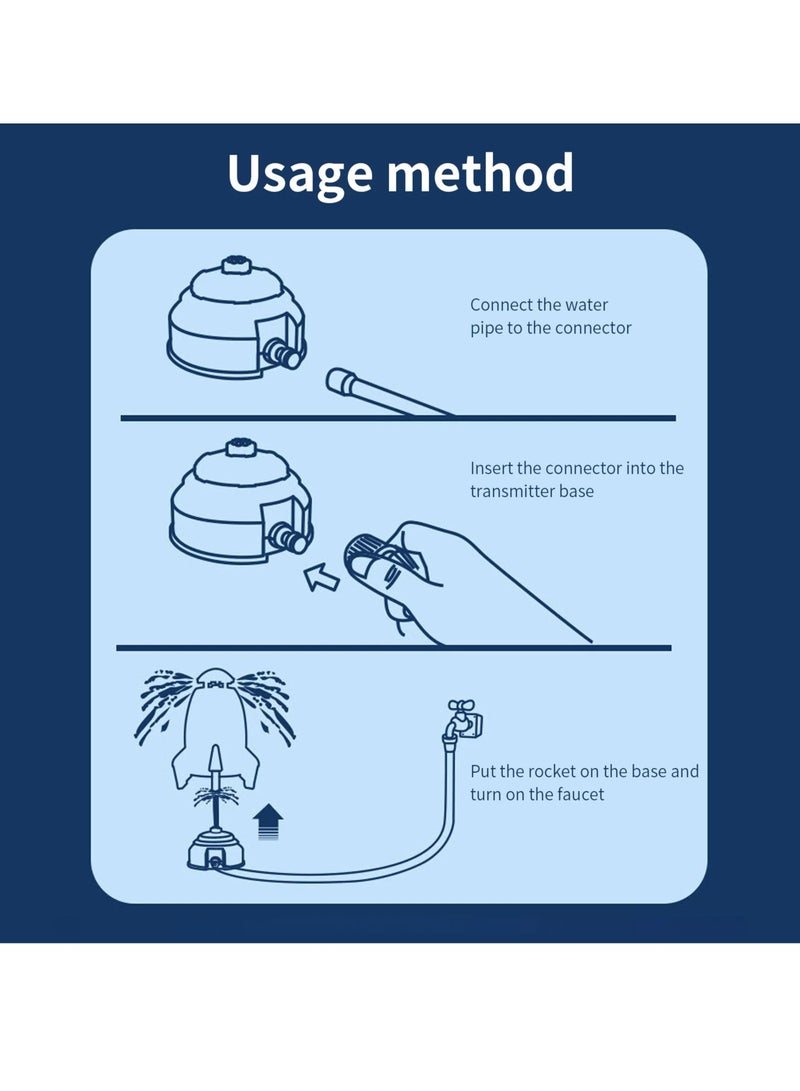 Usage method

Connect the water pipe to the connector

Insert the connector into the transmitter base

Put the rocket on the base and turn on the faucet