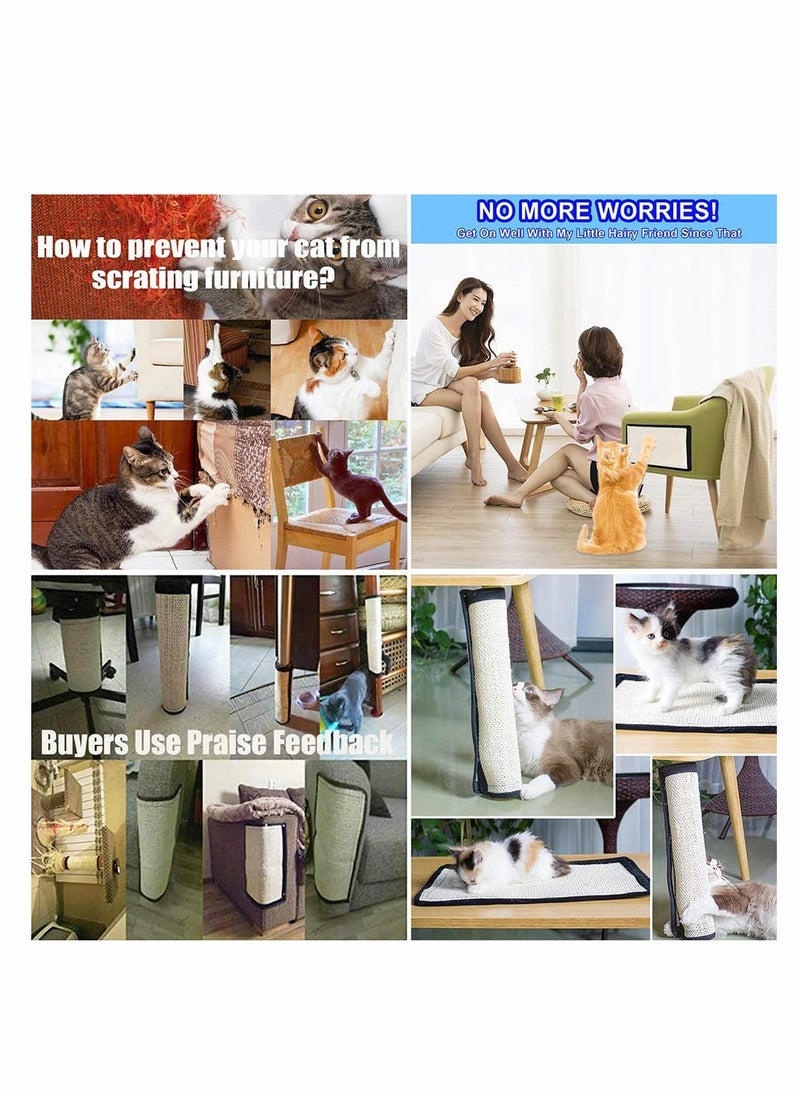 How to prevent your cat from scrating furniture?

NO MORE WORRIES!
Get On Well With My Little Hairy Friend Since That

Buyers Use Praise Feedback