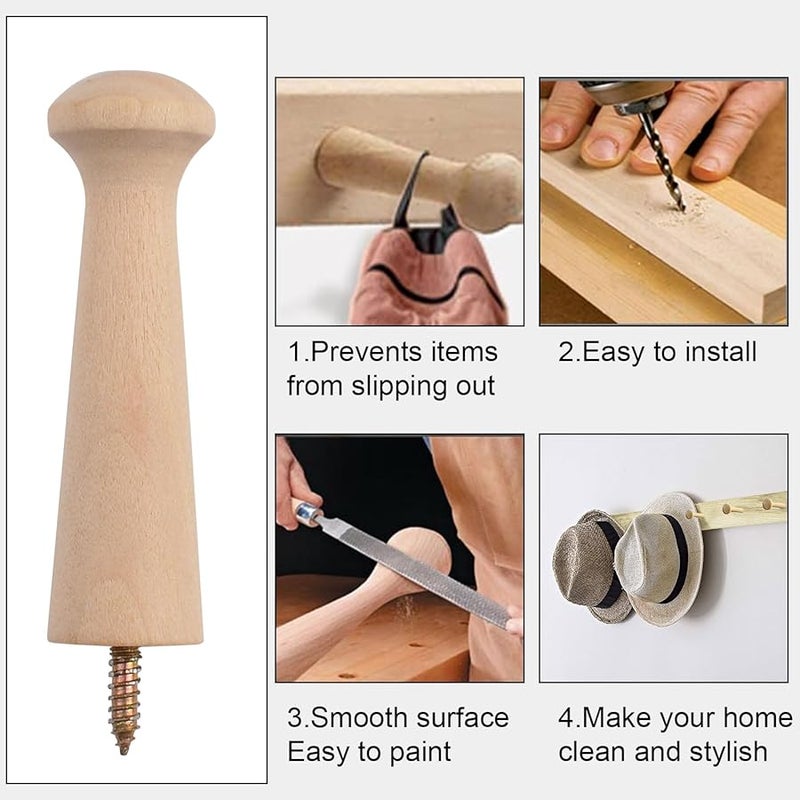 1.Prevents items from slipping out

2.Easy to install

3.Smooth surface Easy to paint

4.Make your home clean and stylish