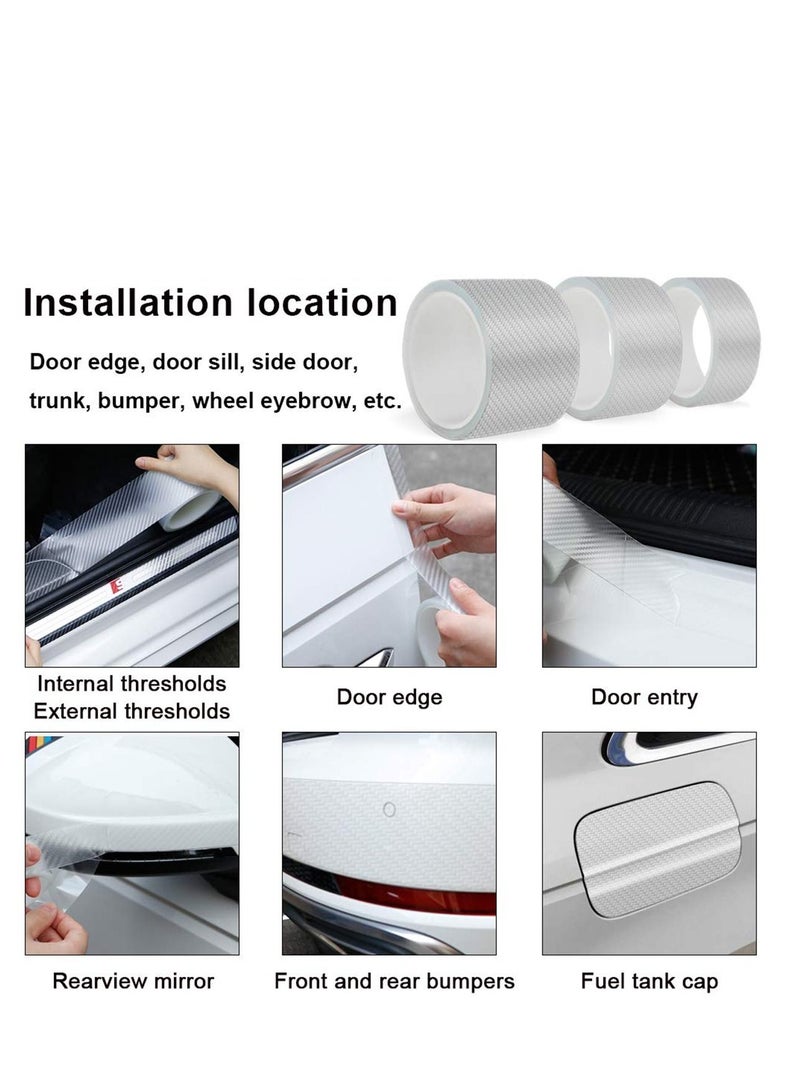 Installation location

Door edge, door sill, side door, trunk, bumper, wheel eyebrow, etc.

Internal thresholds
External thresholds

Door edge

Door entry

Rearview mirror

Front and rear bumpers

Fuel tank cap