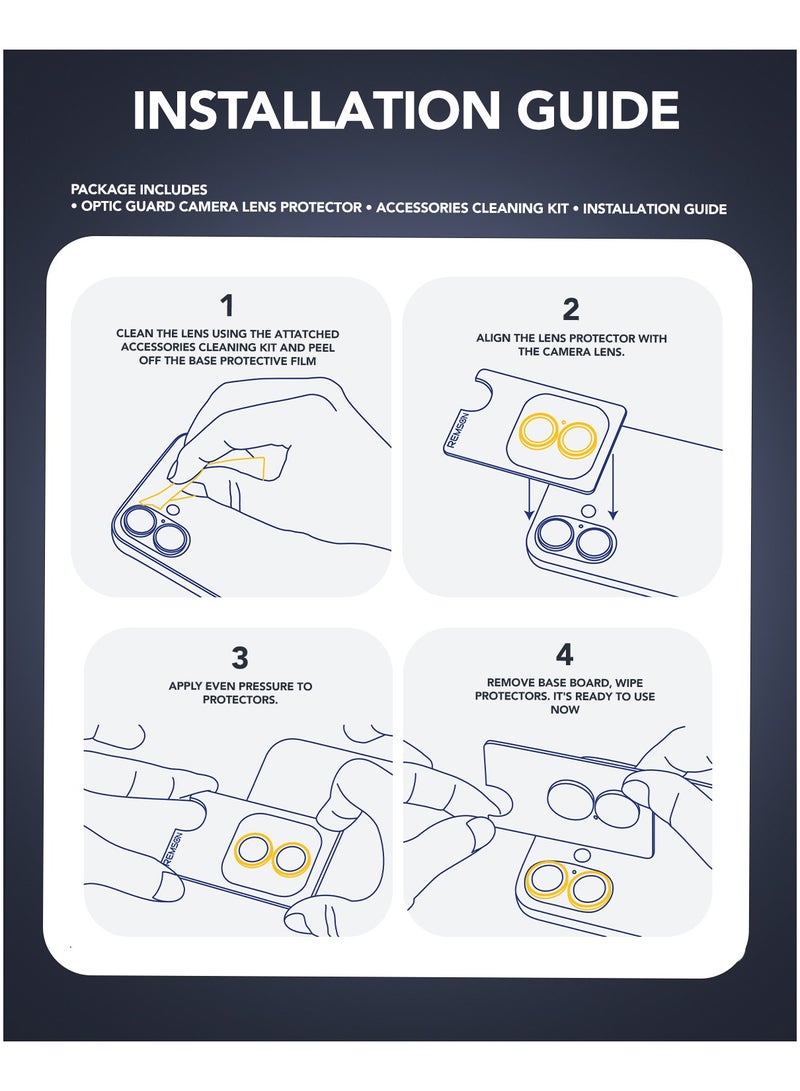 INSTALLATION GUIDE

PACKAGE INCLUDES
• OPTIC GUARD CAMERA LENS PROTECTOR • ACCESSORIES CLEANING KIT • INSTALLATION GUIDE

1
CLEAN THE LENS USING THE ATTATCHED ACCESSORIES CLEANING KIT AND PEEL OFF THE BASE PROTECTIVE FILM

2
ALIGN THE LENS PROTECTOR WITH THE CAMERA LENS.

REMSON

3
APPLY EVEN PRESSURE TO PROTECTORS.

REMSON

4
REMOVE BASE BOARD, WIPE PROTECTORS. IT'S READY TO USE NOW